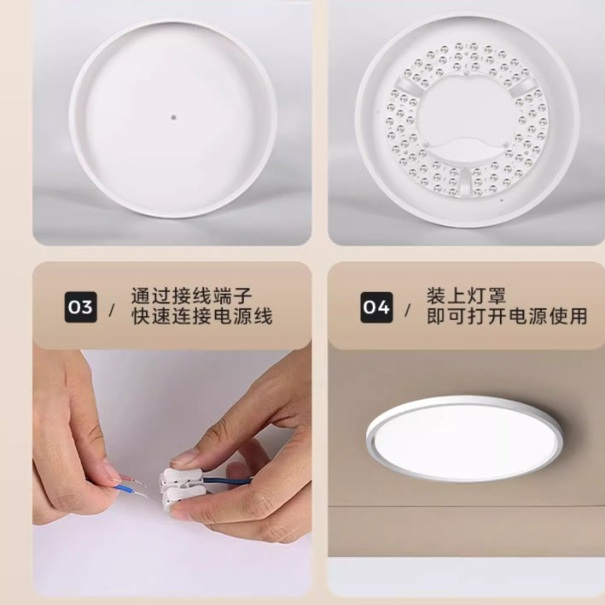 03 / 通过接线端子
快速连接电源线

04 / 装上灯罩
即可打开电源使用