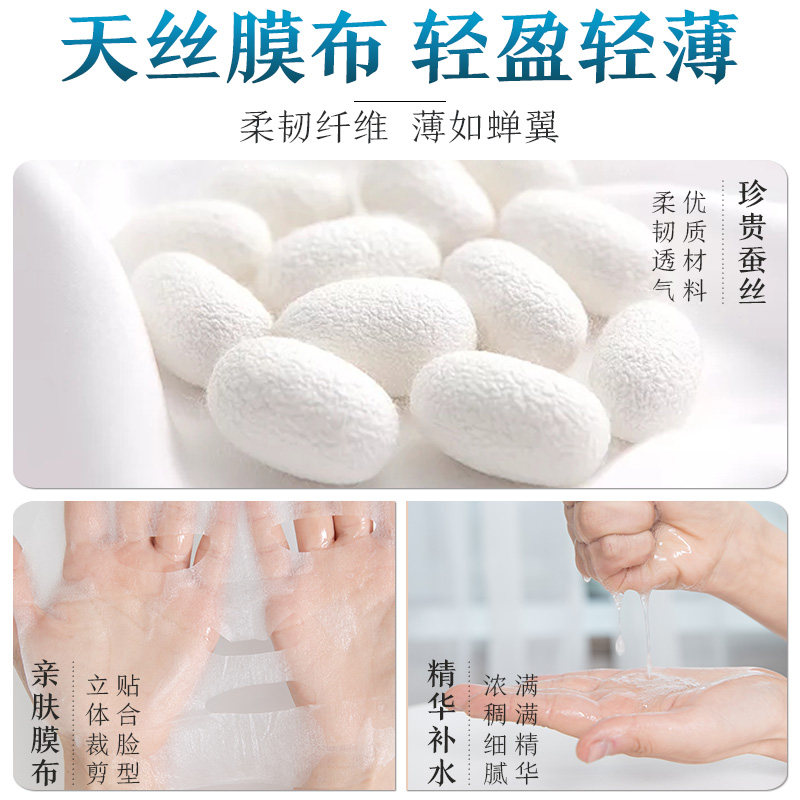 天丝膜布 轻盈轻薄

柔韧纤维 薄如蝉翼

珍贵蚕丝

优质材料

柔韧透气

亲肤膜布

贴合脸型

立体裁剪

精华补水

满满精华

浓稠细腻