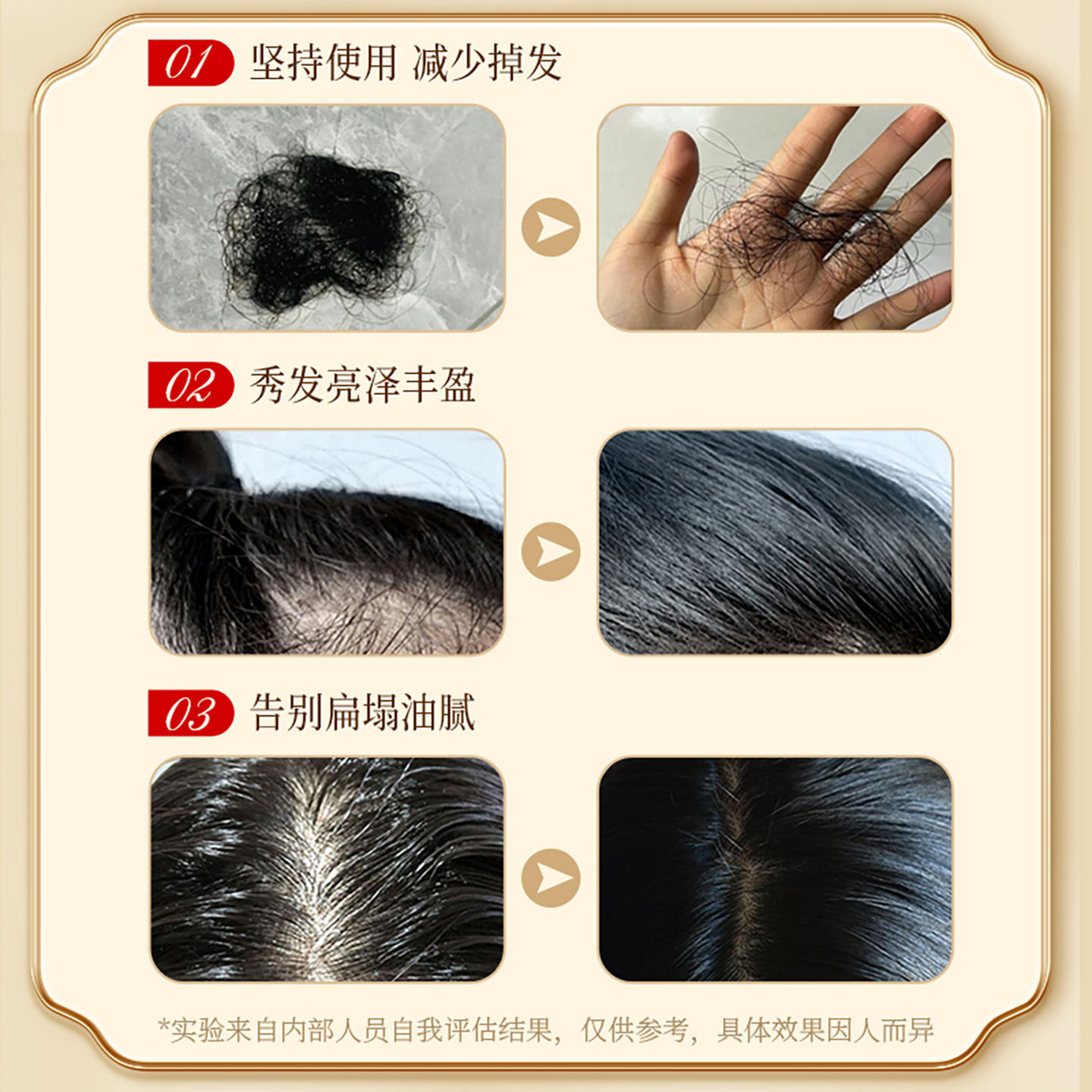 01 坚持使用 减少掉发

02 秀发亮泽丰盈

03 告别扁塌油腻

*实验来自内部人员自我评估结果，仅供参考，具体效果因人而异