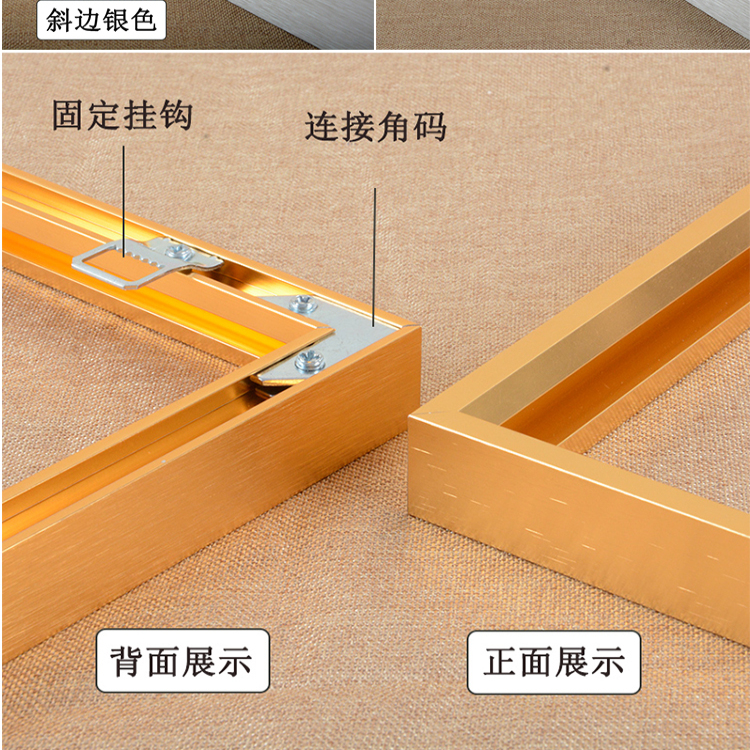 斜边银色

固定挂钩

连接角码

背面展示

正面展示