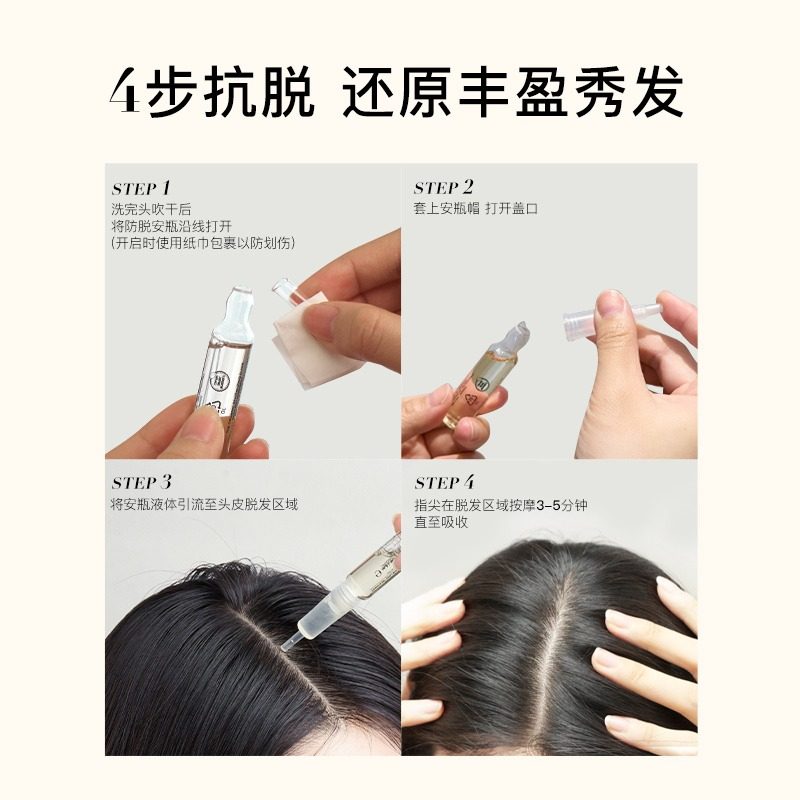 4步抗脱 还原丰盈秀发

STEP 1
洗完头吹干后
将防脱安瓶沿线打开
(开启时使用纸巾包裹以防划伤)

STEP 2
套上安瓶帽 打开盖口

STEP 3
将安瓶液体引流至头皮脱发区域

STEP 4
指尖在脱发区域按摩3-5分钟
直至吸收