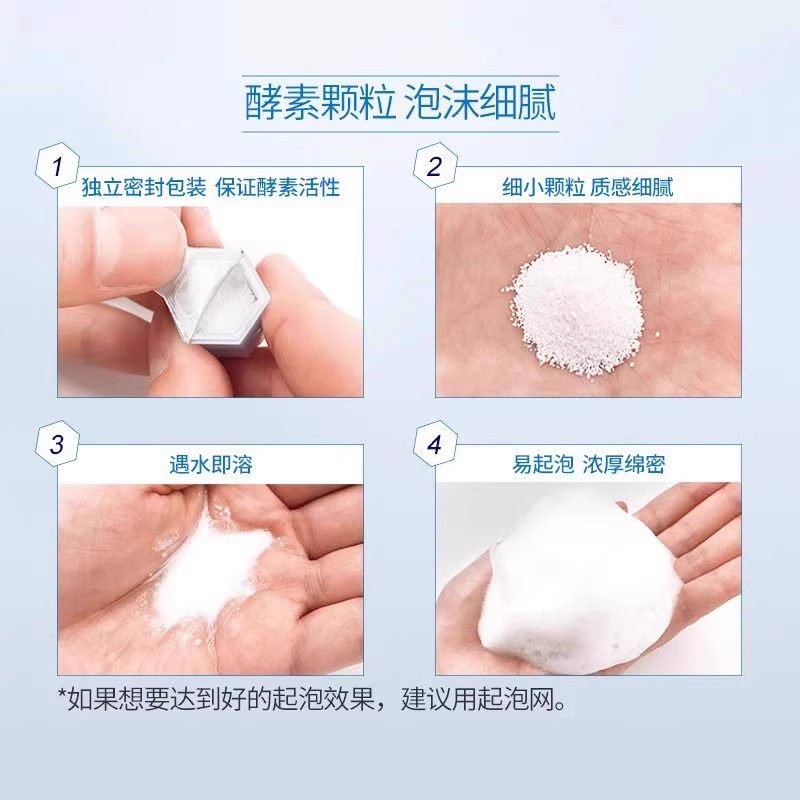 酵素颗粒 泡沫细腻

1
独立密封包装 保证酵素活性

2
细小颗粒 质感细腻

3
遇水即溶

4
易起泡 浓厚绵密

*如果想要达到好的起泡效果，建议用起泡网。