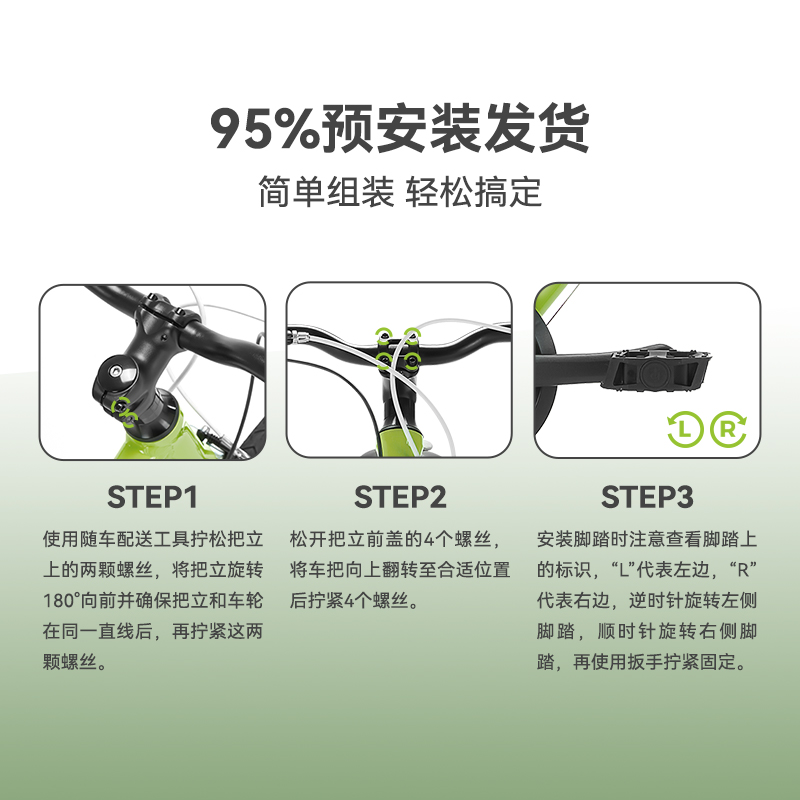 95%预安装发货

简单组装 轻松搞定

L R

STEP1

使用随车配送工具拧松把立上的两颗螺丝，将把立旋转180°向前并确保把立和车轮在同一直线后，再拧紧这两颗螺丝。

STEP2

松开把立前盖的4个螺丝，将车把向上翻转至合适位置后拧紧4个螺丝。

STEP3

安装脚踏时注意查看脚踏上的标识，“L”代表左边，“R”代表右边，逆时针旋转左侧脚踏，顺时针旋转右侧脚踏，再使用扳手拧紧固定。