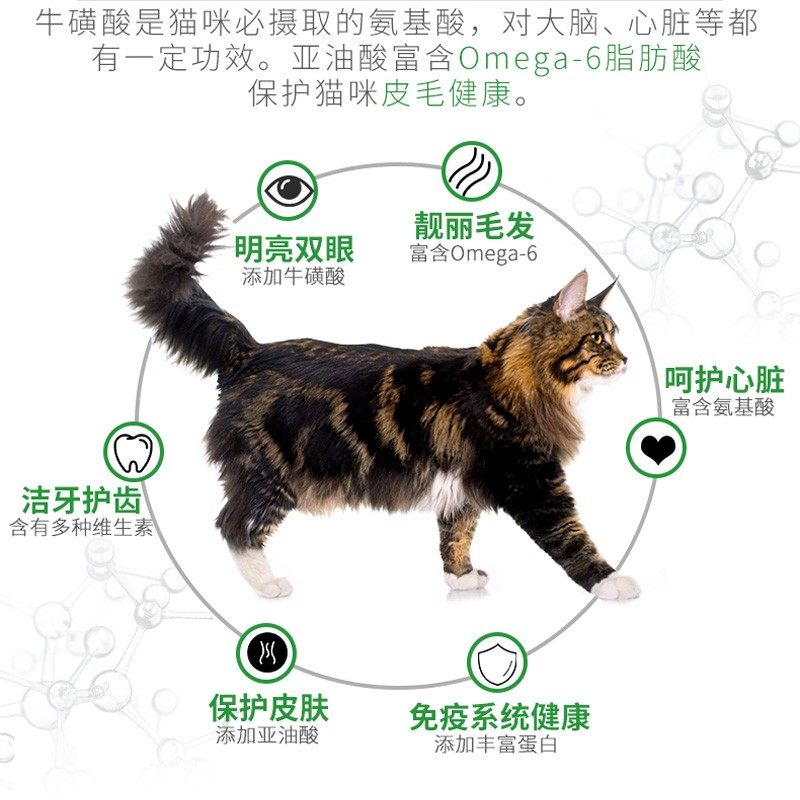 牛磺酸是猫咪必摄取的氨基酸，对大脑、心脏等都有一定功效。亚油酸富含Omega-6脂肪酸保护猫咪皮毛健康。

明亮双眼
添加牛磺酸

靓丽毛发
富含Omega-6

呵护心脏
富含氨基酸

洁牙护齿
含有多种维生素

保护皮肤
添加亚油酸

免疫系统健康
添加丰富蛋白