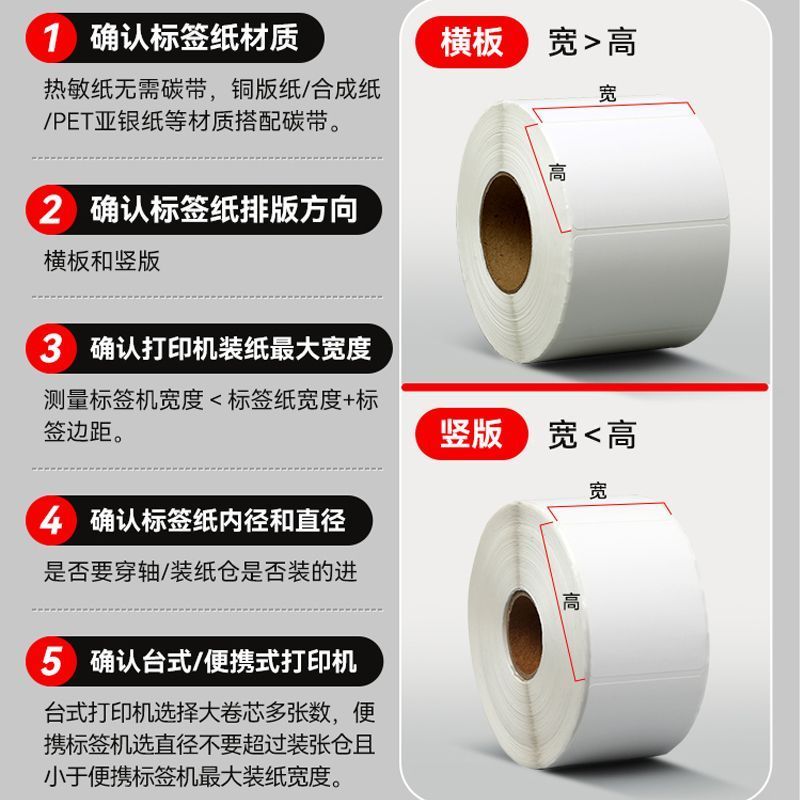 1 确认标签纸材质

热敏纸无需碳带，铜版纸/合成纸/PET亚银纸等材质搭配碳带。

2 确认标签纸排版方向

横板和竖版

3 确认打印机装纸最大宽度

测量标签机宽度 < 标签纸宽度+标签边距。

4 确认标签纸内径和直径

是否要穿轴/装纸仓是否装的进

5 确认台式/便携式打印机

台式打印机选择大卷芯多张数，便携标签机选直径不要超过装张仓且小于便携标签机最大装纸宽度。

横板 宽 > 高

宽
高

竖版 宽 < 高

宽
高