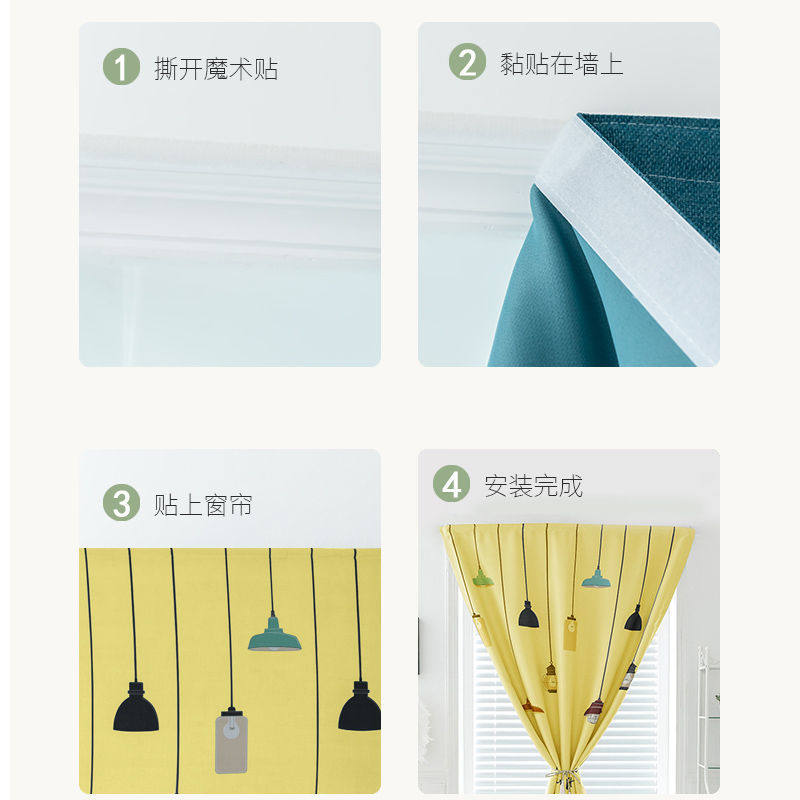 1 撕开魔术贴

2 黏贴在墙上

3 贴上窗帘

4 安装完成