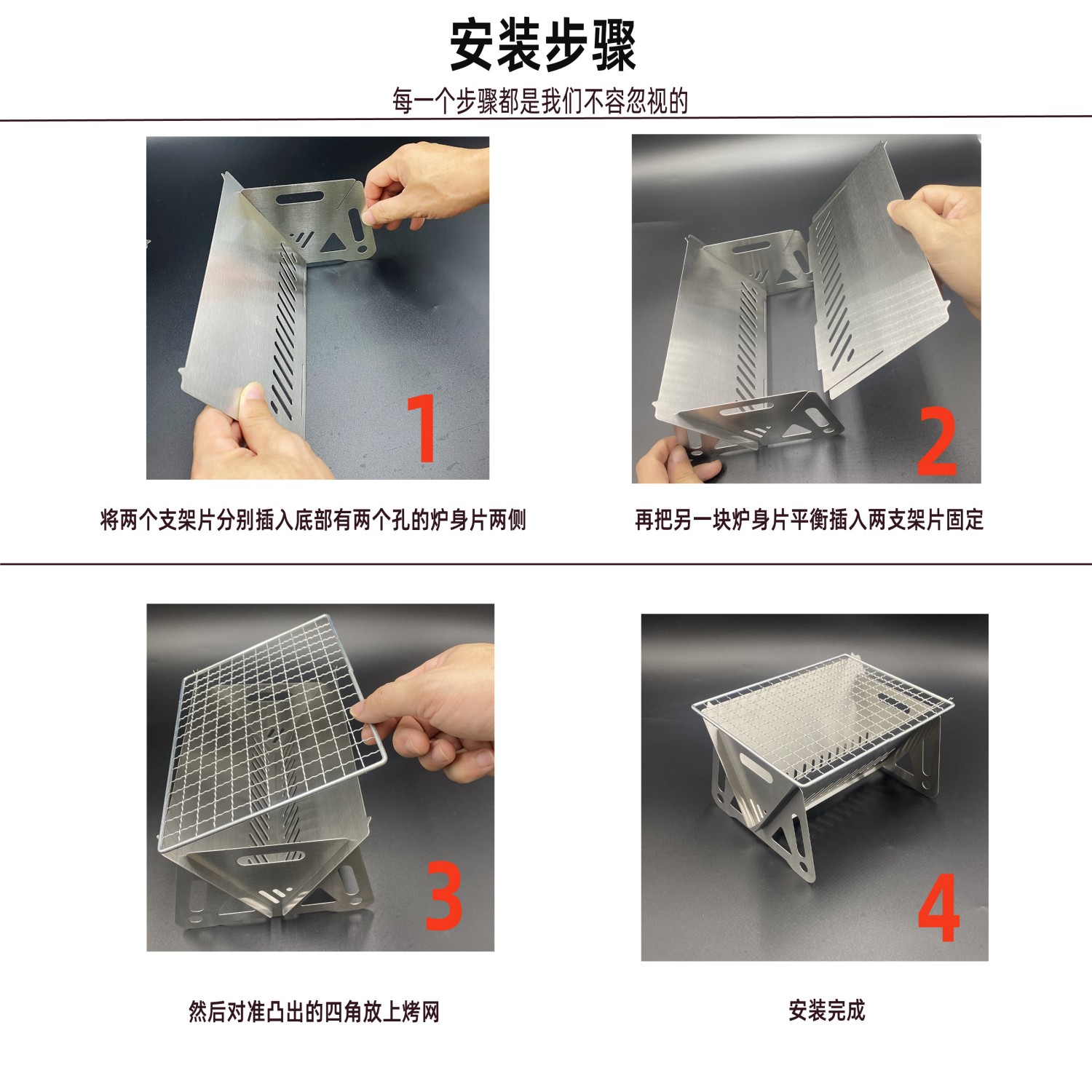 安装步骤

每一个步骤都是我们不容忽视的

1

将两个支架片分别插入底部有两个孔的炉身片两侧

2

再把另一块炉身片平衡插入两支架片固定

3

然后对准凸出的四角放上烤网

4

安装完成