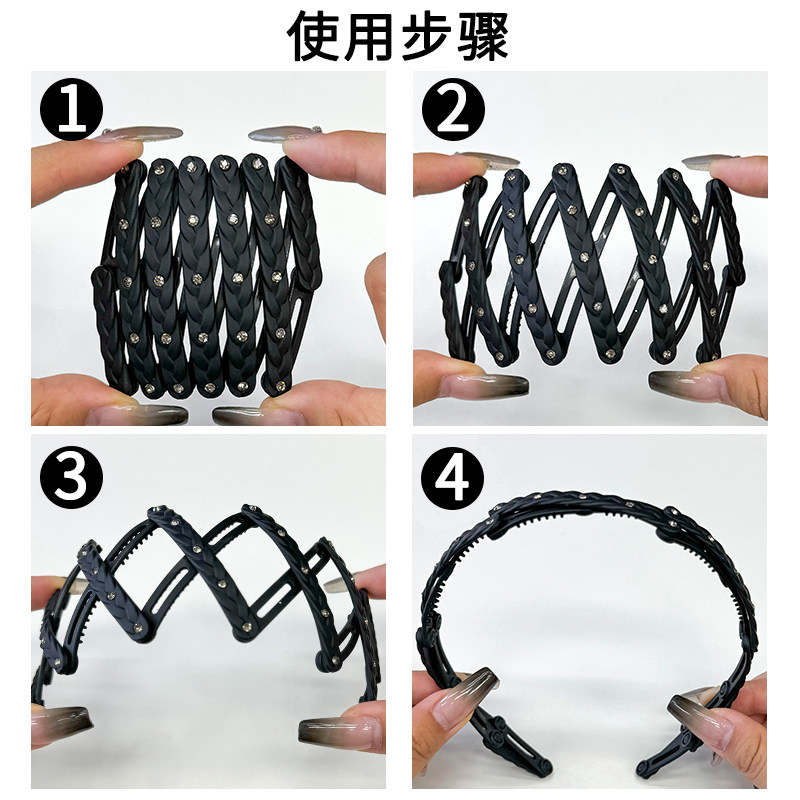 使用步骤

1

2

3

4