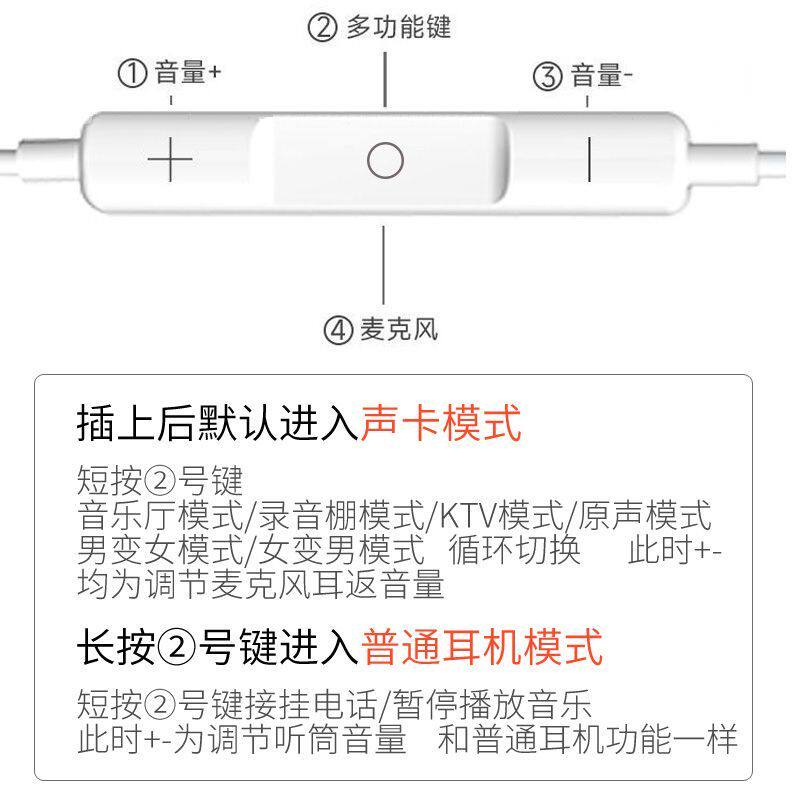 ② 多功能键

① 音量+

③ 音量-

④ 麦克风

插上后默认进入声卡模式

短按②号键
音乐厅模式/录音棚模式/KTV模式/原声模式
男变女模式/女变男模式 循环切换 此时+-
均为调节麦克风耳返音量

长按②号键进入普通耳机模式

短按②号键接挂电话/暂停播放音乐
此时+-为调节听筒音量 和普通耳机功能一样