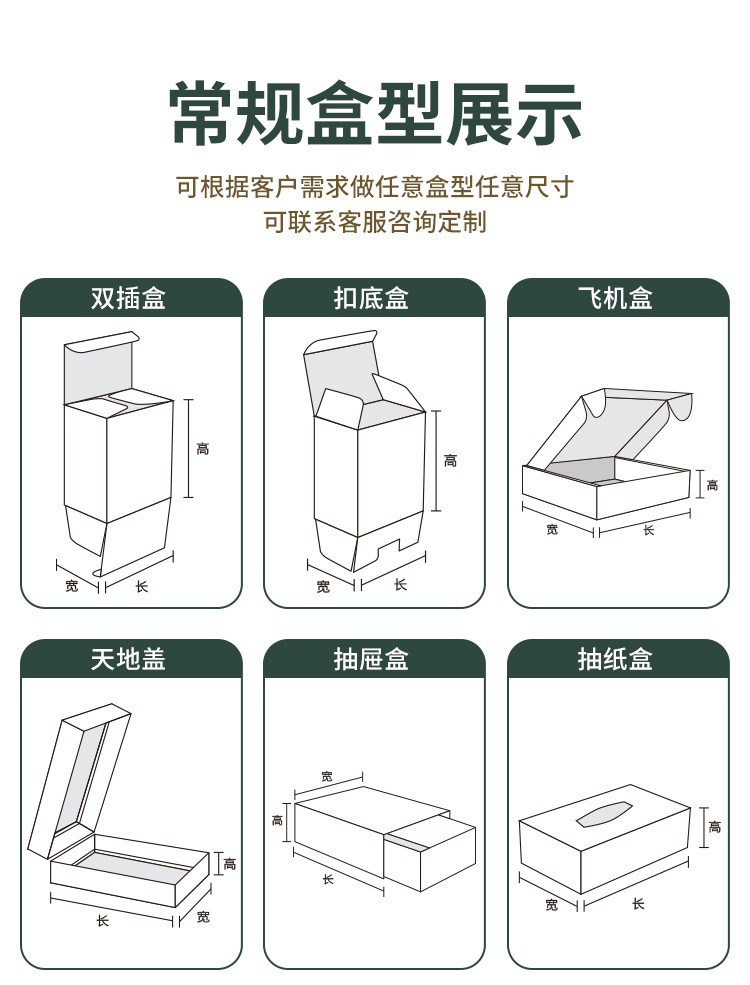 常规盒型展示

可根据客户需求做任意盒型任意尺寸
可联系客服咨询定制

双插盒

高
宽
长

扣底盒

高
宽
长

飞机盒

高
宽
长

天地盖

高
长
宽

抽屉盒

宽
高
长

抽纸盒

高
宽
长