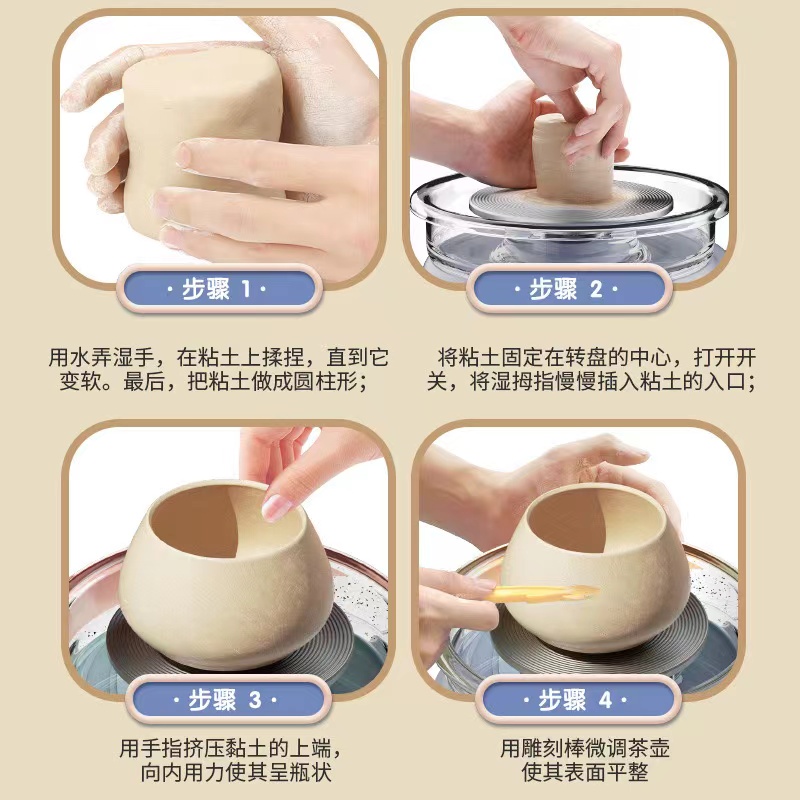 · 步骤 1 ·

用水弄湿手，在粘土上揉捏，直到它变软。最后，把粘土做成圆柱形；

· 步骤 2 ·

将粘土固定在转盘的中心，打开开关，将湿拇指慢慢插入粘土的入口；

· 步骤 3 ·

用手指挤压黏土的上端，向内用力使其呈瓶状

· 步骤 4 ·

用雕刻棒微调茶壶使其表面平整