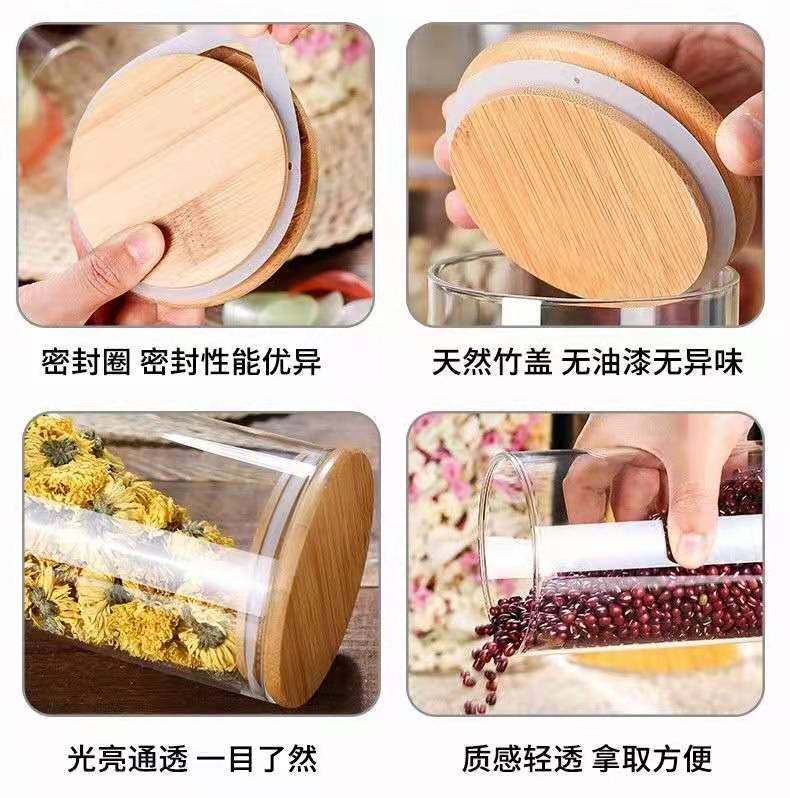 密封圈 密封性能优异

天然竹盖 无油漆无异味

光亮通透 一目了然

质感轻透 拿取方便