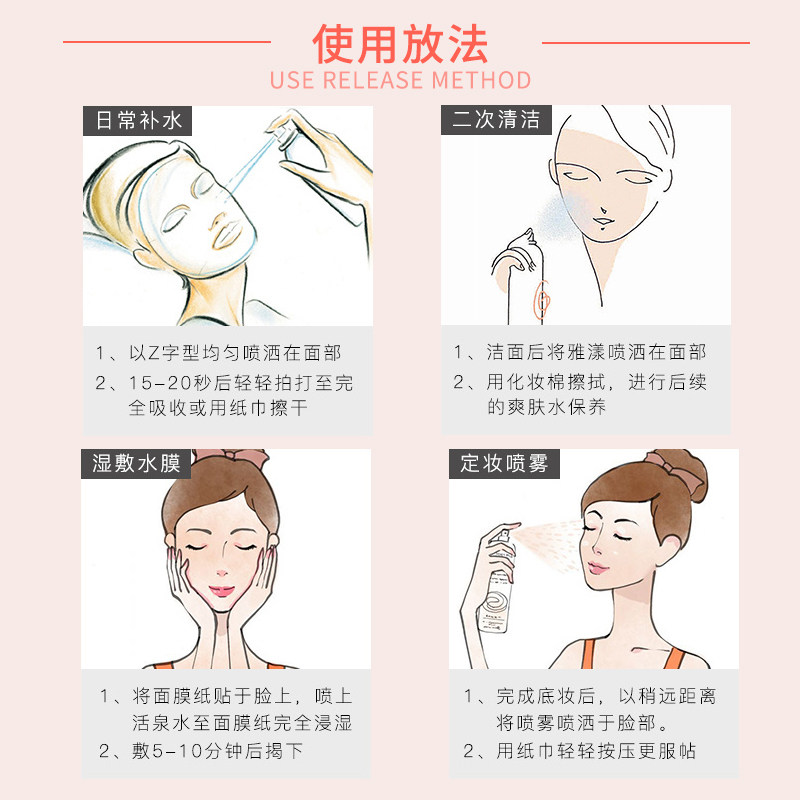 使用放法
USE RELEASE METHOD

日常补水

1、以Z字型均匀喷洒在面部
2、15-20秒后轻轻拍打至完全吸收或用纸巾擦干

二次清洁

1、洁面后将雅漾喷洒在面部
2、用化妆棉擦拭，进行后续的爽肤水保养

湿敷水膜

1、将面膜纸贴于脸上，喷上活泉水至面膜纸完全浸湿
2、敷5-10分钟后揭下

定妆喷雾

1、完成底妆后，以稍远距离将喷雾喷洒于脸部。
2、用纸巾轻轻按压更服帖