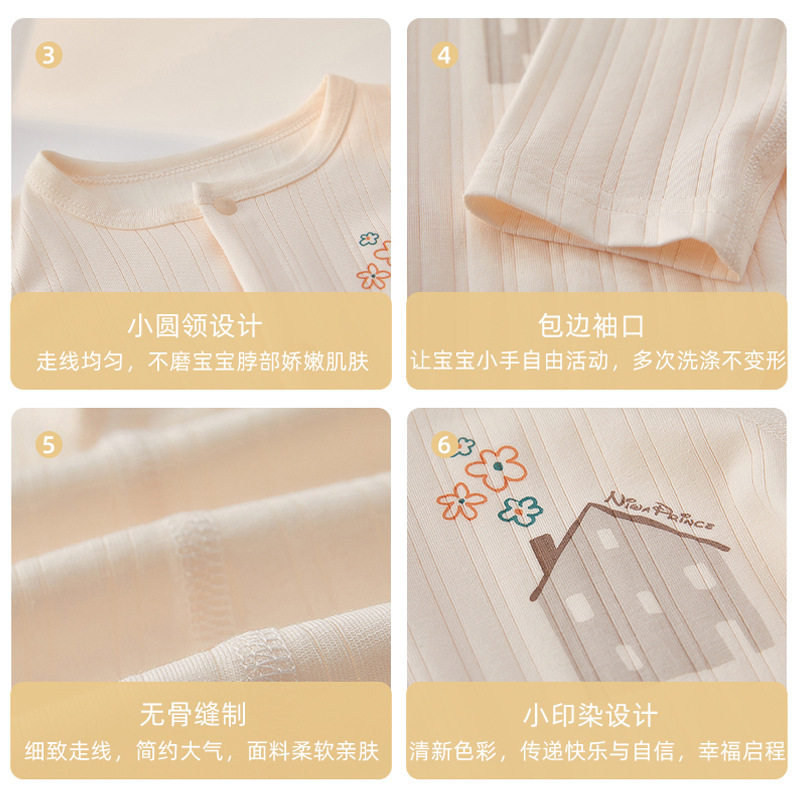 3

小圆领设计
走线均匀，不磨宝宝脖部娇嫩肌肤

4

包边袖口
让宝宝小手自由活动，多次洗涤不变形

5

无骨缝制
细致走线，简约大气，面料柔软亲肤

6

NIWA PRINCE

小印染设计
清新色彩，传递快乐与自信，幸福启程