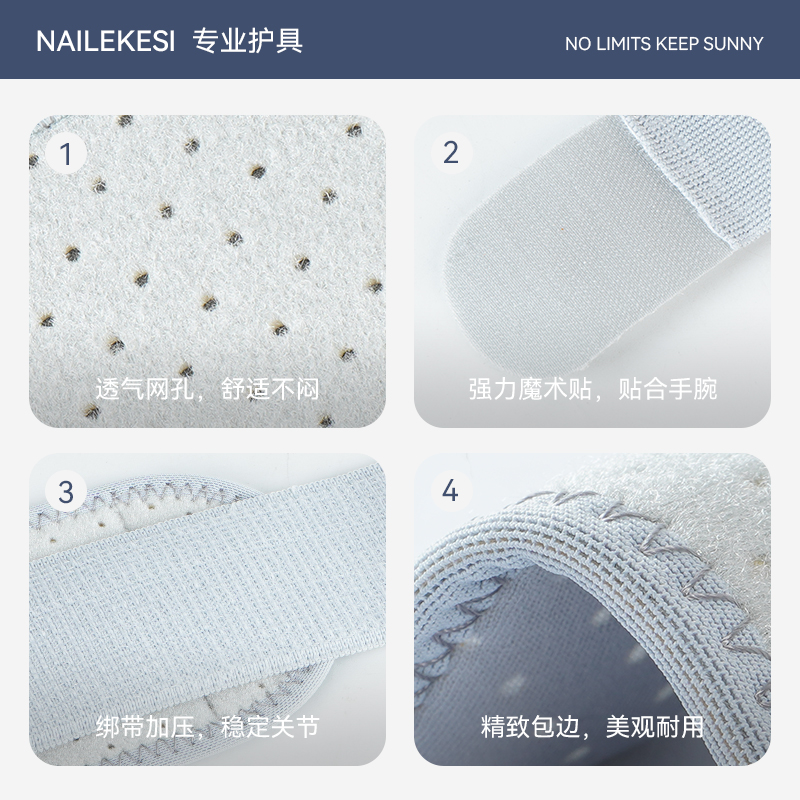 NAILEKESI 专业护具

NO LIMITS KEEP SUNNY

1

透气网孔，舒适不闷

2

强力魔术贴，贴合手腕

3

绑带加压，稳定关节

4

精致包边，美观耐用