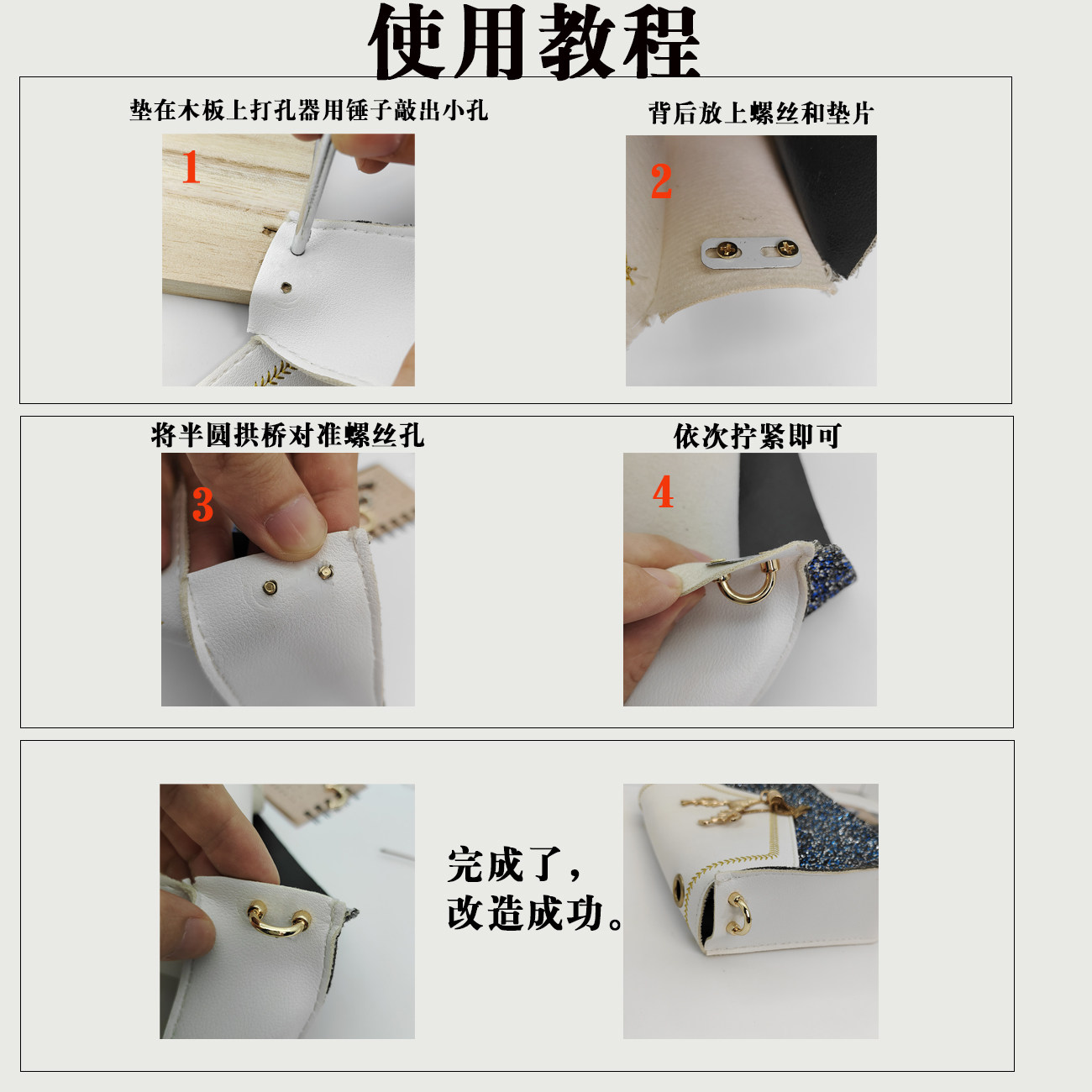 使用教程

垫在木板上打孔器用锤子敲出小孔

1

背后放上螺丝和垫片

2

将半圆拱桥对准螺丝孔

3

依次拧紧即可

4

完成了，
改造成功。