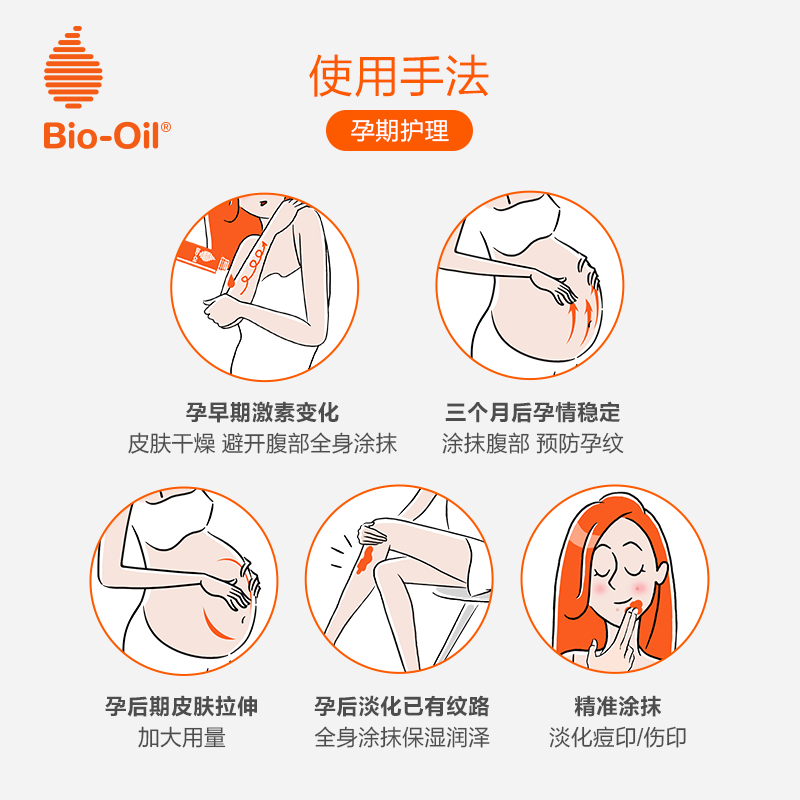 Bio-Oil®

使用手法

孕期护理

孕早期激素变化
皮肤干燥 避开腹部全身涂抹

三个月后孕情稳定
涂抹腹部 预防孕纹

孕后期皮肤拉伸
加大用量

孕后淡化已有纹路
全身涂抹保湿润泽

精准涂抹
淡化痘印/伤印