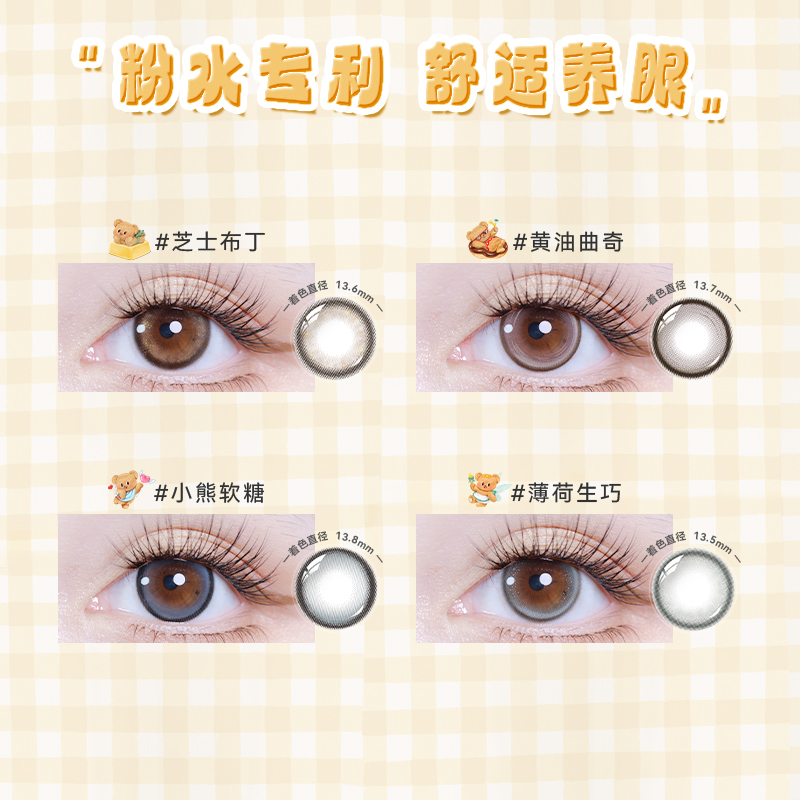 "粉水专利 舒适养眼"

#芝士布丁

着色直径 13.6mm

#黄油曲奇

着色直径 13.7mm

#小熊软糖

着色直径 13.8mm

#薄荷生巧

着色直径 13.5mm