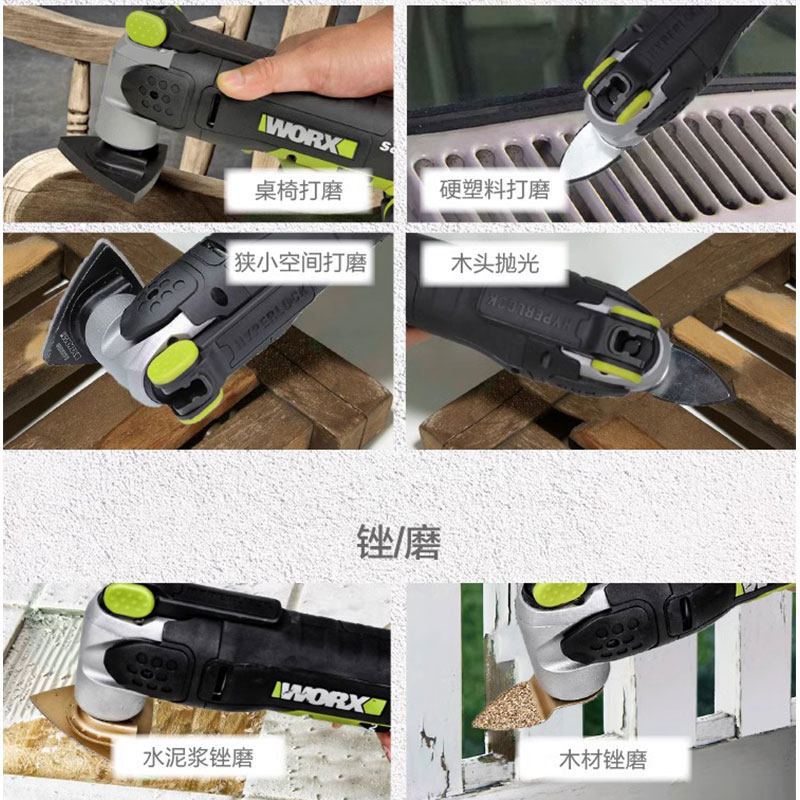 WORX

桌椅打磨

硬塑料打磨

狭小空间打磨

HYPERLOCK

木头抛光

HYPERLOCK

锉/磨

WORX

水泥浆锉磨

木材锉磨