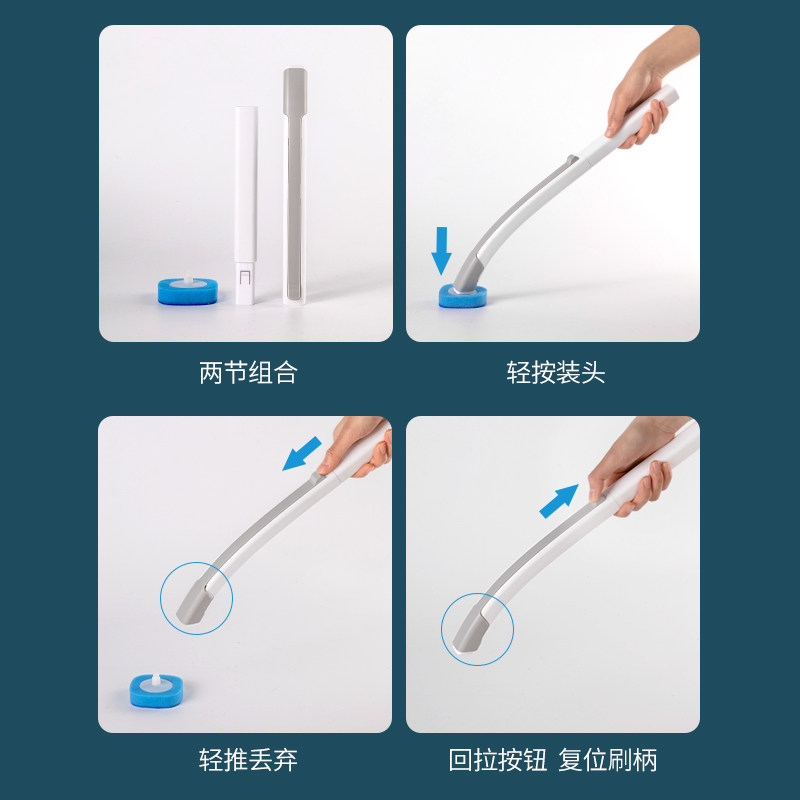 两节组合

轻按装头

轻推丢弃

回拉按钮 复位刷柄