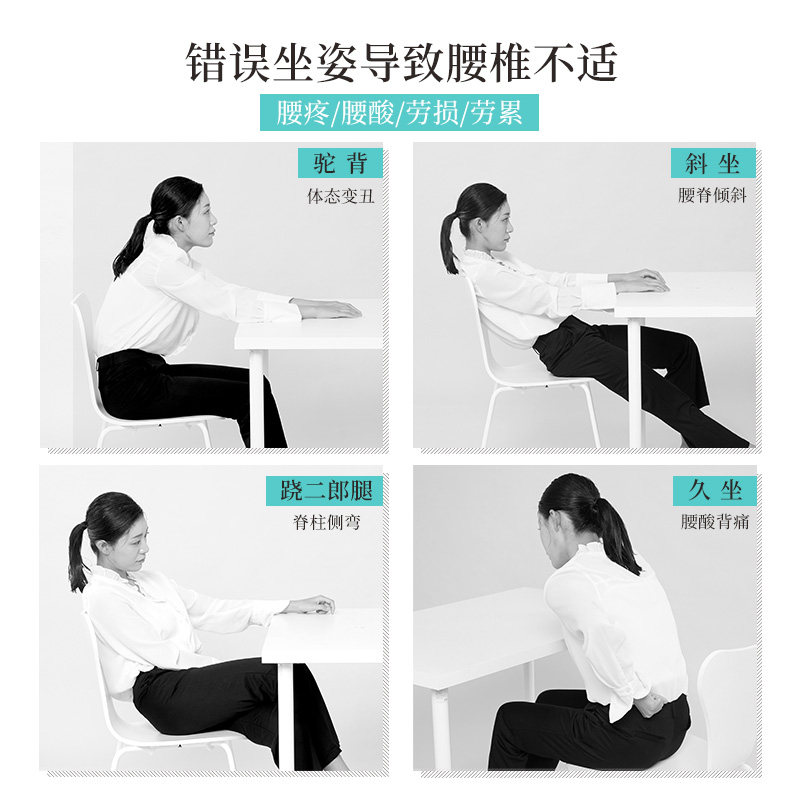 错误坐姿导致腰椎不适

腰疼/腰酸/劳损/劳累

驼背
体态变丑

斜坐
腰脊倾斜

跷二郎腿
脊柱侧弯

久坐
腰酸背痛