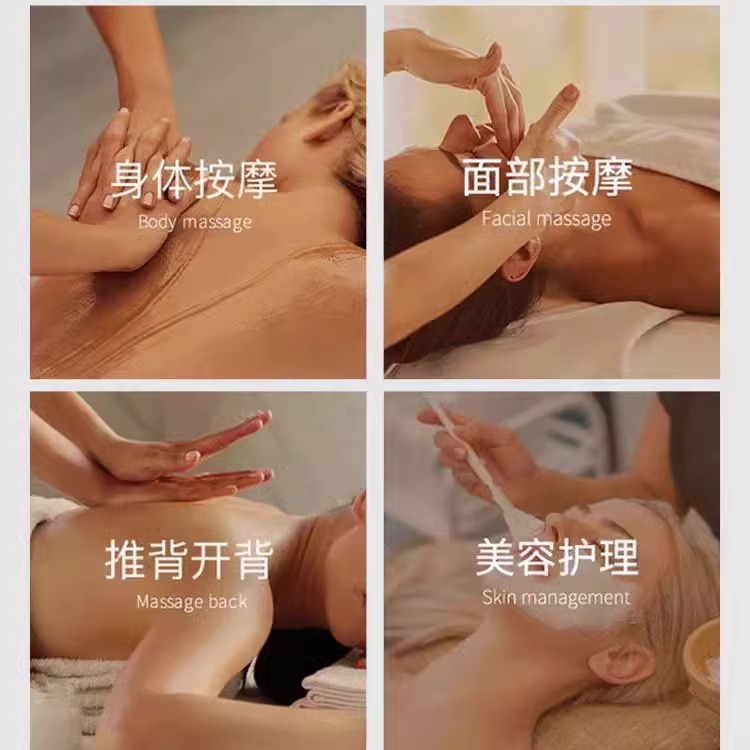 身体按摩
Body massage

面部按摩
Facial massage

推背开背
Massage back

美容护理
Skin management