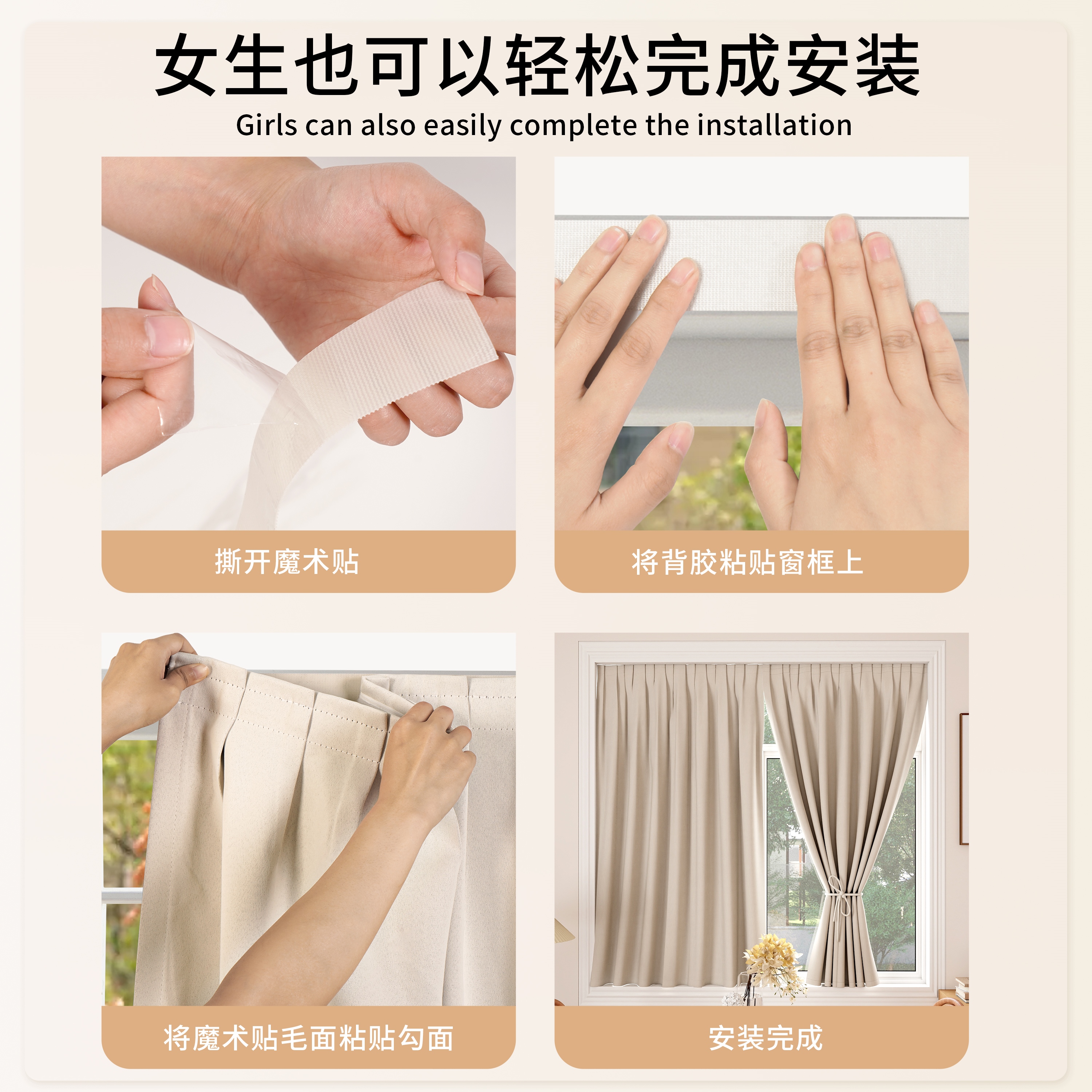 女生也可以轻松完成安装
Girls can also easily complete the installation

撕开魔术贴

将背胶粘贴窗框上

将魔术贴毛面粘贴勾面

安装完成