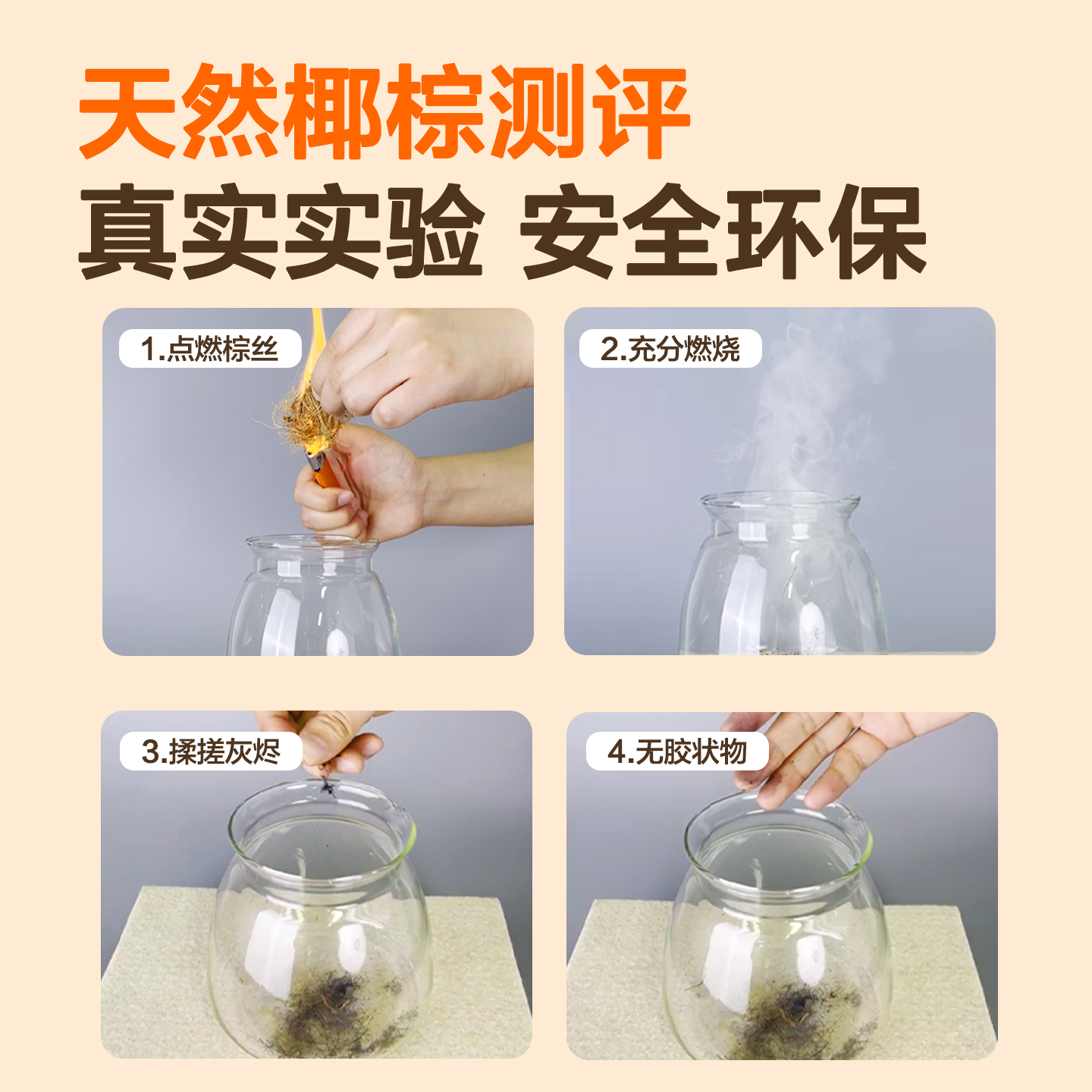 天然椰棕测评
真实实验 安全环保

1.点燃棕丝

2.充分燃烧

3.揉搓灰烬

4.无胶状物