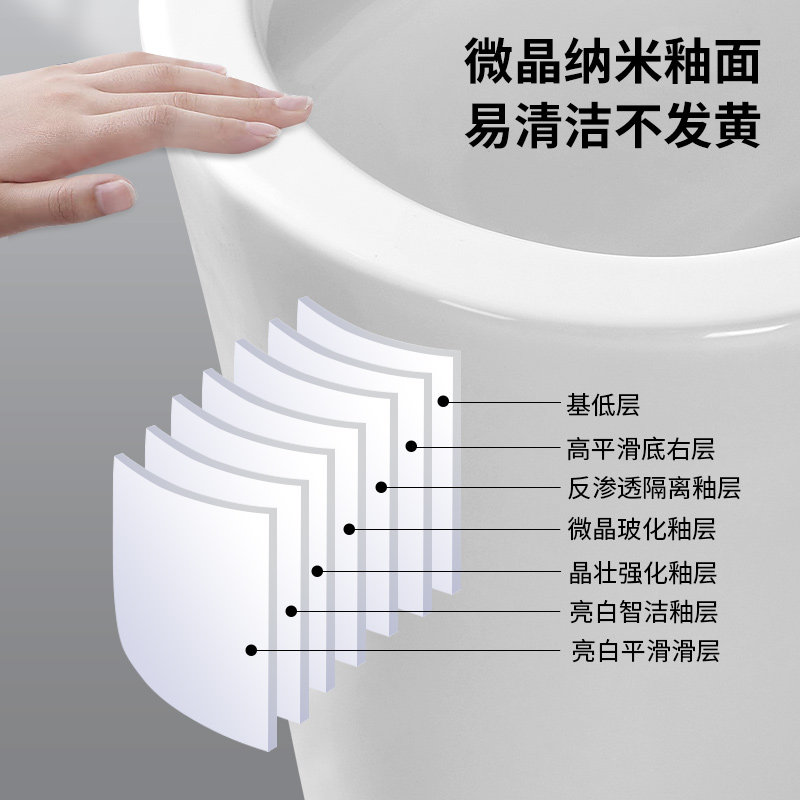 微晶纳米釉面
易清洁不发黄

基低层
高平滑底右层
反渗透隔离釉层
微晶玻化釉层
晶壮强化釉层
亮白智洁釉层
亮白平滑滑层