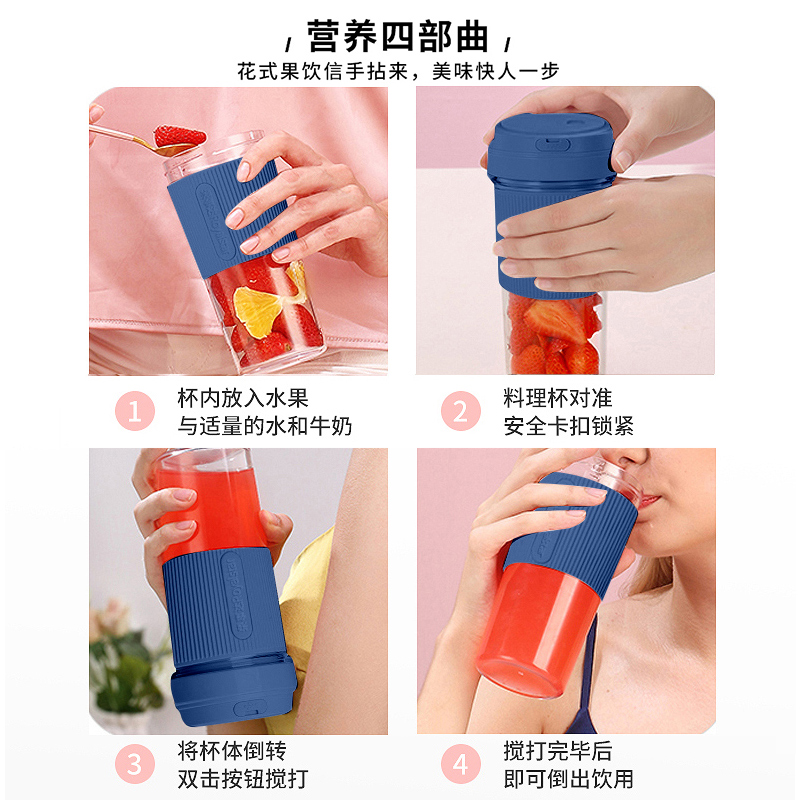 营养四部曲

花式果饮信手拈来，美味快人一步

1 杯内放入水果 与适量的水和牛奶

2 料理杯对准 安全卡扣锁紧

3 将杯体倒转 双击按钮搅打

4 搅打完毕后 即可倒出饮用