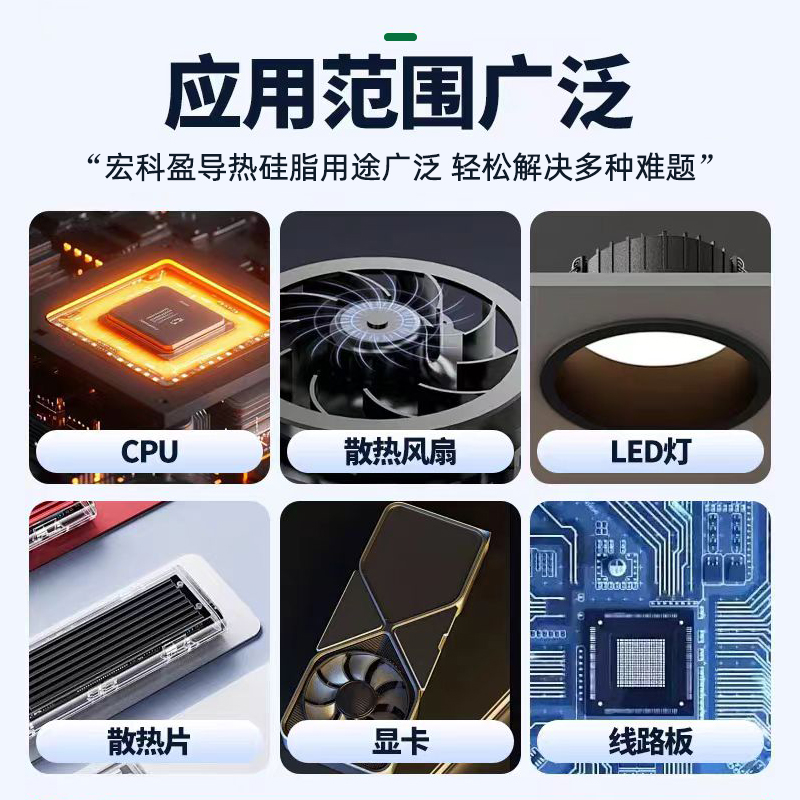 应用范围广泛

“宏科盈导热硅脂用途广泛 轻松解决多种难题”

CPU

散热风扇

LED灯

散热片

显卡

线路板