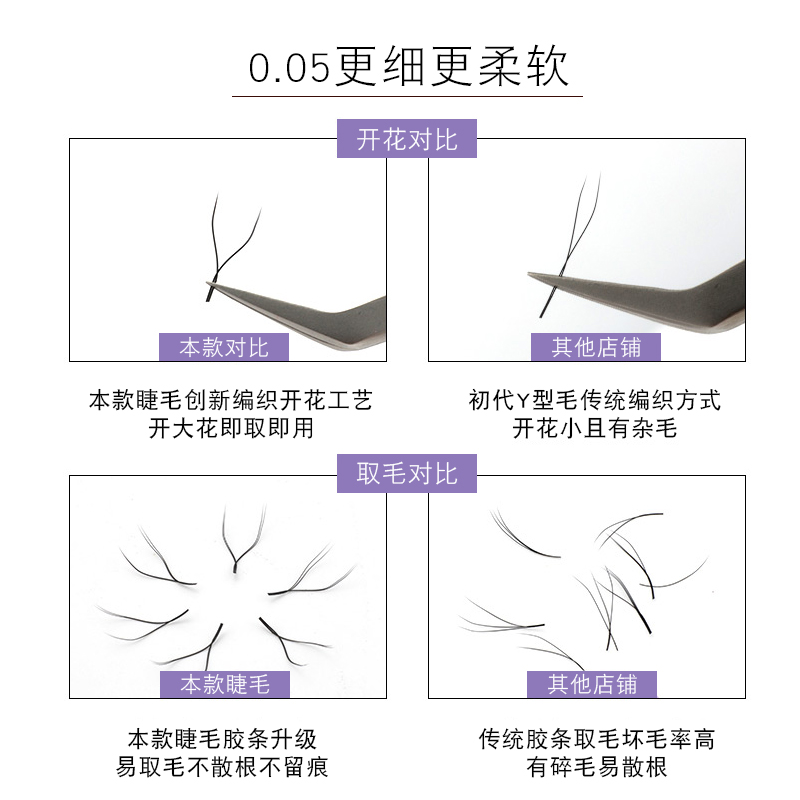 0.05更细更柔软

开花对比

本款对比

其他店铺

本款睫毛创新编织开花工艺
开大花即取即用

初代Y型毛传统编织方式
开花小且有杂毛

取毛对比

本款睫毛

其他店铺

本款睫毛胶条升级
易取毛不散根不留痕

传统胶条取毛坏毛率高
有碎毛易散根