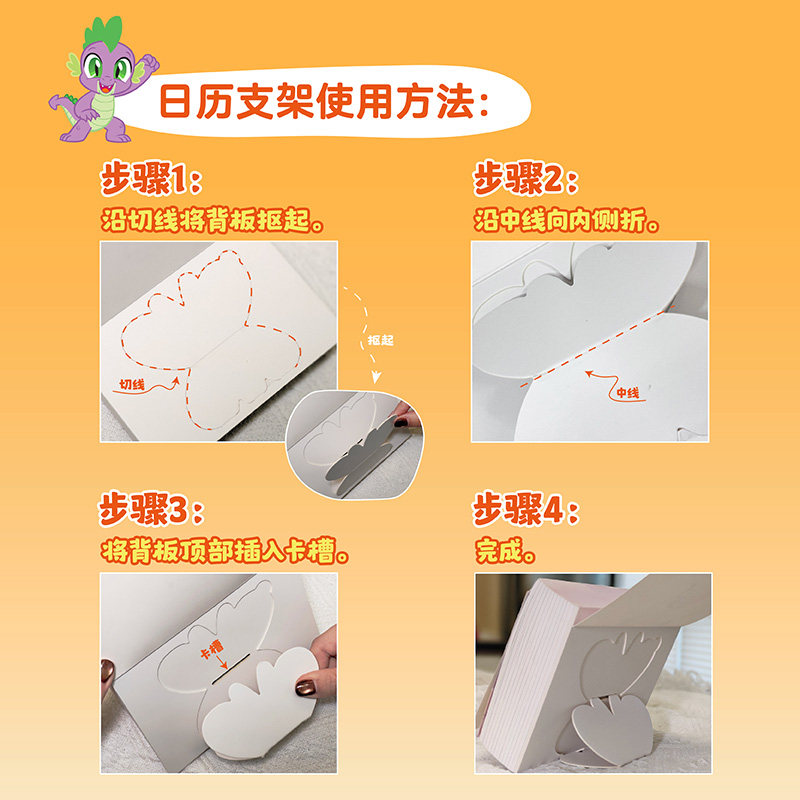 日历支架使用方法：

步骤1：
沿切线将背板抠起。

切线

抠起

步骤2：
沿中线向内侧折。

中线

步骤3：
将背板顶部插入卡槽。

卡槽

步骤4：
完成。