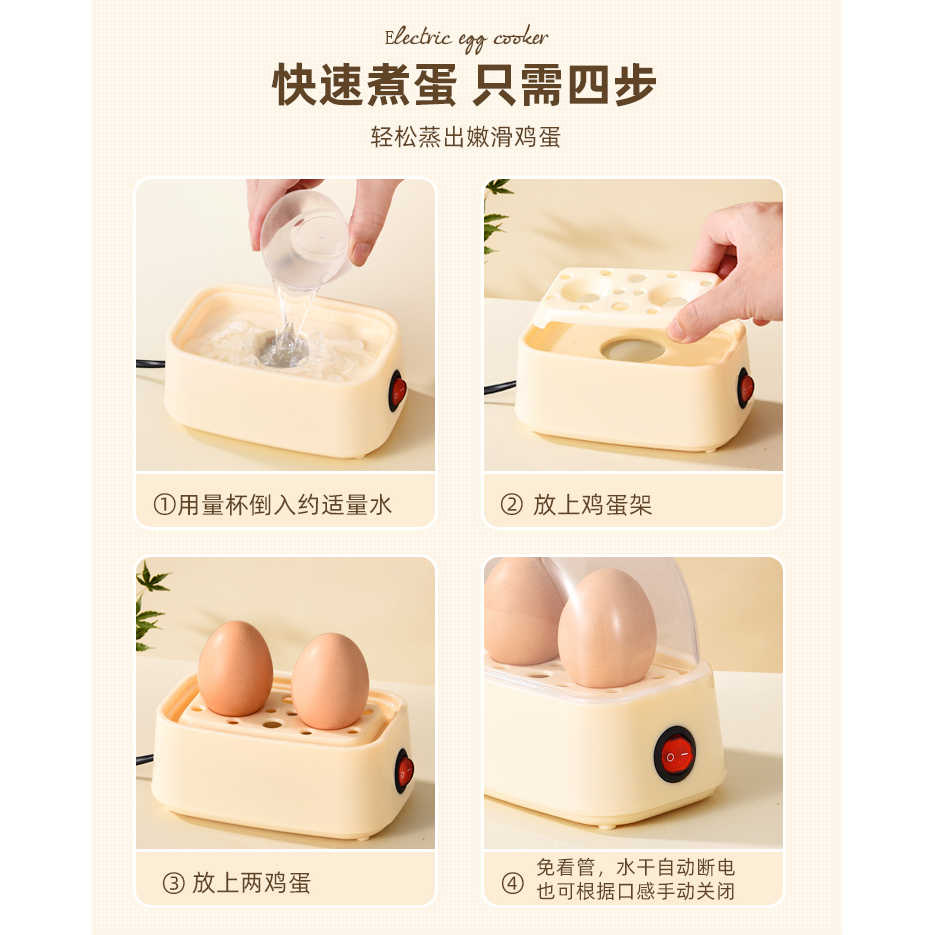 Electric egg cooker

快速煮蛋 只需四步

轻松蒸出嫩滑鸡蛋

①用量杯倒入约适量水

② 放上鸡蛋架

③ 放上两鸡蛋

④ 免看管，水干自动断电 也可根据口感手动关闭