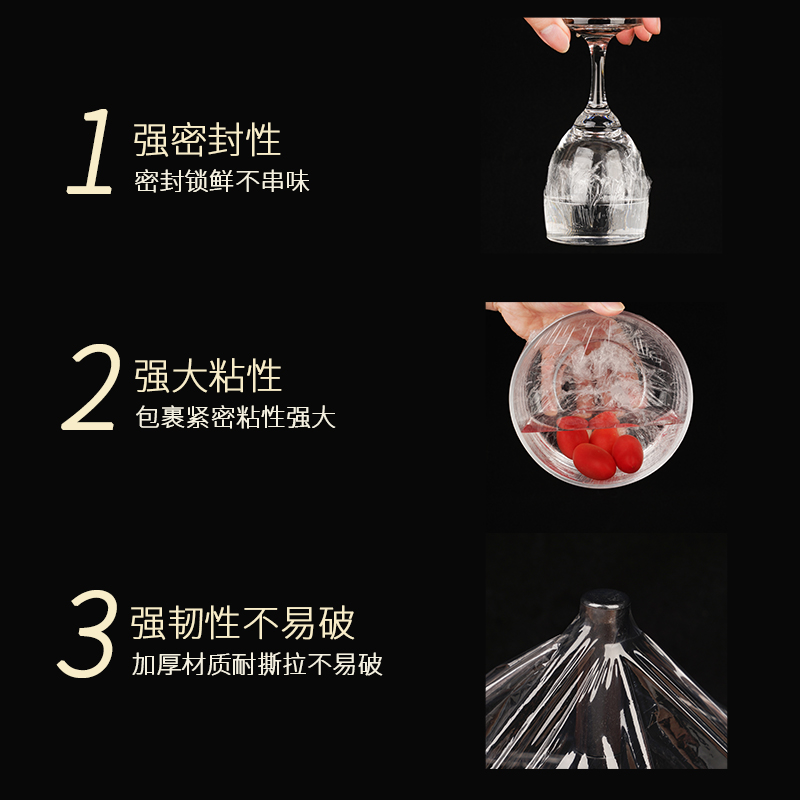 1 强密封性
密封锁鲜不串味

2 强大粘性
包裹紧密粘性强大

3 强韧性不易破
加厚材质耐撕拉不易破