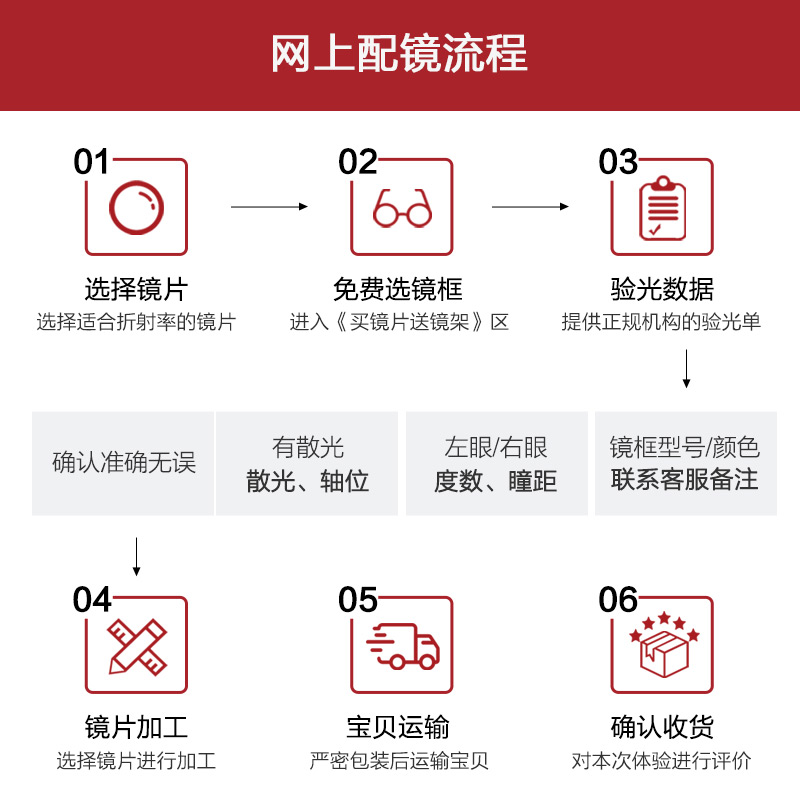 网上配镜流程

01
选择镜片
选择适合折射率的镜片

02
免费选镜框
进入《买镜片送镜架》区

03
验光数据
提供正规机构的验光单

确认准确无误

有散光
散光、轴位

左眼/右眼
度数、瞳距

镜框型号/颜色
联系客服备注

04
镜片加工
选择镜片进行加工

05
宝贝运输
严密包装后运输宝贝

06
确认收货
对本次体验进行评价