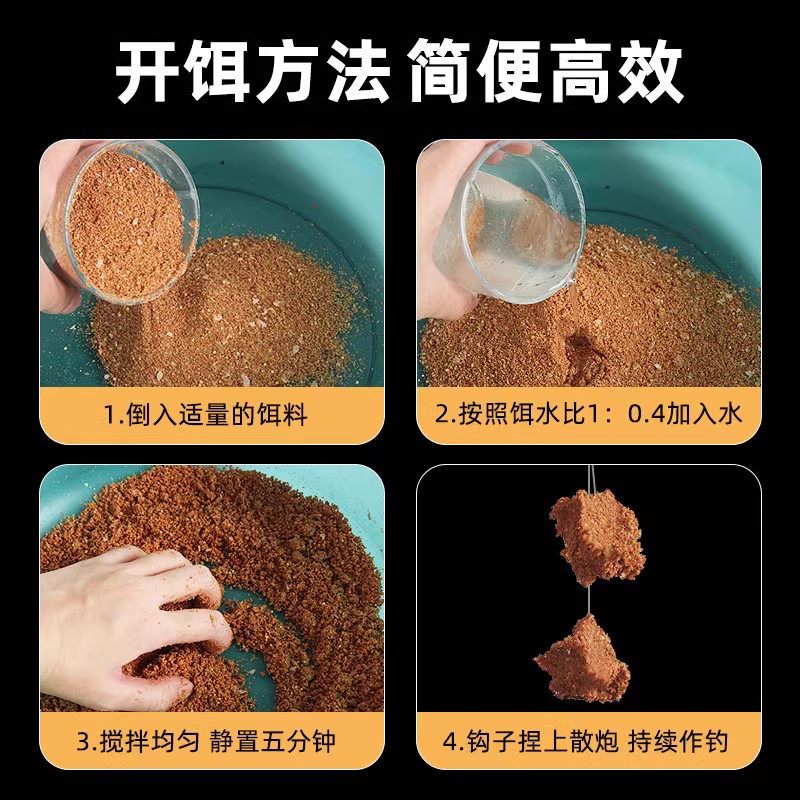 开饵方法 简便高效

1.倒入适量的饵料

2.按照饵水比1：0.4加入水

3.搅拌均匀 静置五分钟

4.钩子捏上散炮 持续作钓