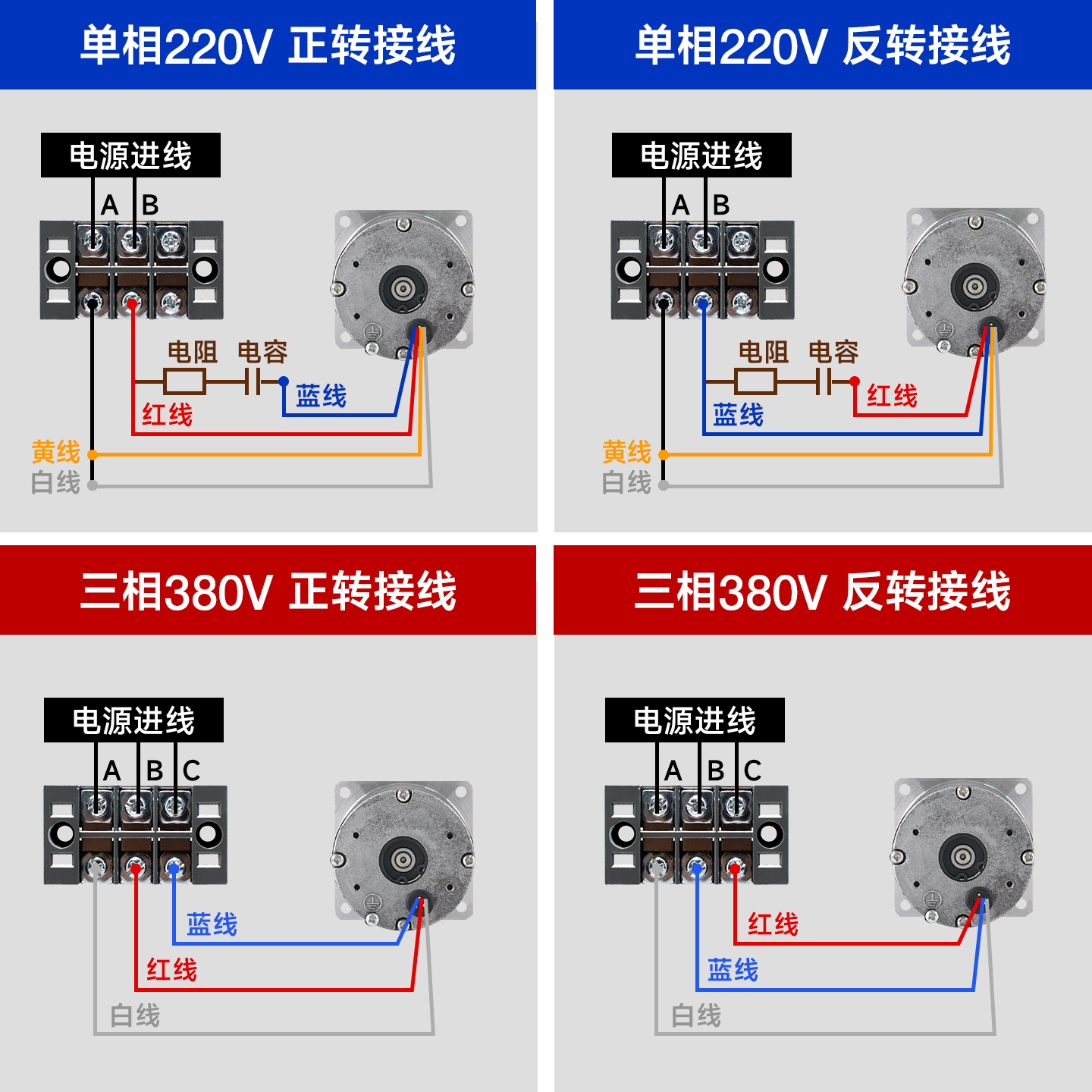 单相220V 正转接线

电源进线

A B

电阻 电容

蓝线

红线

黄线

白线

单相220V 反转接线

电源进线

A B

电阻 电容

红线

蓝线

黄线

白线

三相380V 正转接线

电源进线

A B C

蓝线

红线

白线

三相380V 反转接线

电源进线

A B C

红线

蓝线

白线