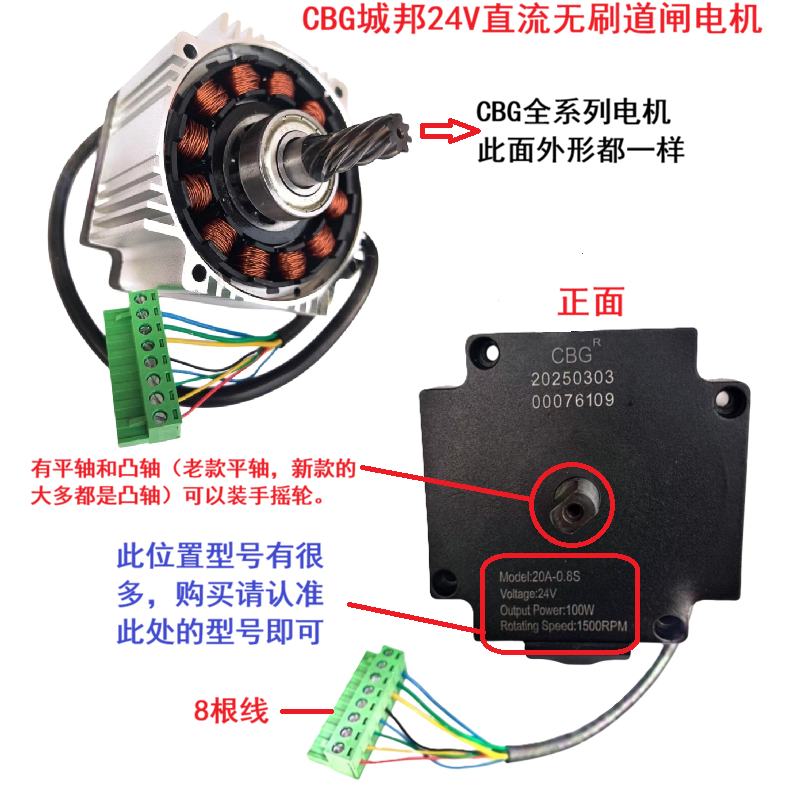 CBG城邦24V直流无刷道闸电机

CBG全系列电机
此面外形都一样

正面

CBG R
20250303
00076109

有平轴和凸轴（老款平轴，新款的大多都是凸轴）可以装手摇轮。

此位置型号有很多，购买请认准此处的型号即可

Model:20A-0.8S
Voltage:24V
Output Power:100W
Rotating Speed:1500RPM

8根线