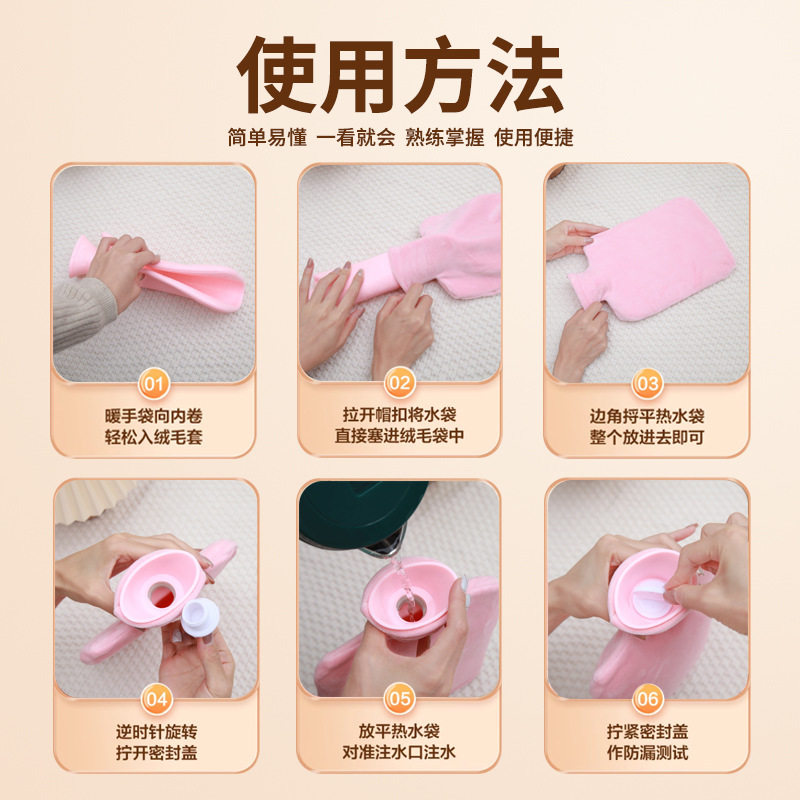 使用方法

简单易懂 一看就会 熟练掌握 使用便捷

01
暖手袋向内卷
轻松入绒毛套

02
拉开帽扣将水袋
直接塞进绒毛袋中

03
边角捋平热水袋
整个放进去即可

04
逆时针旋转
拧开密封盖

05
放平热水袋
对准注水口注水

06
拧紧密封盖
作防漏测试