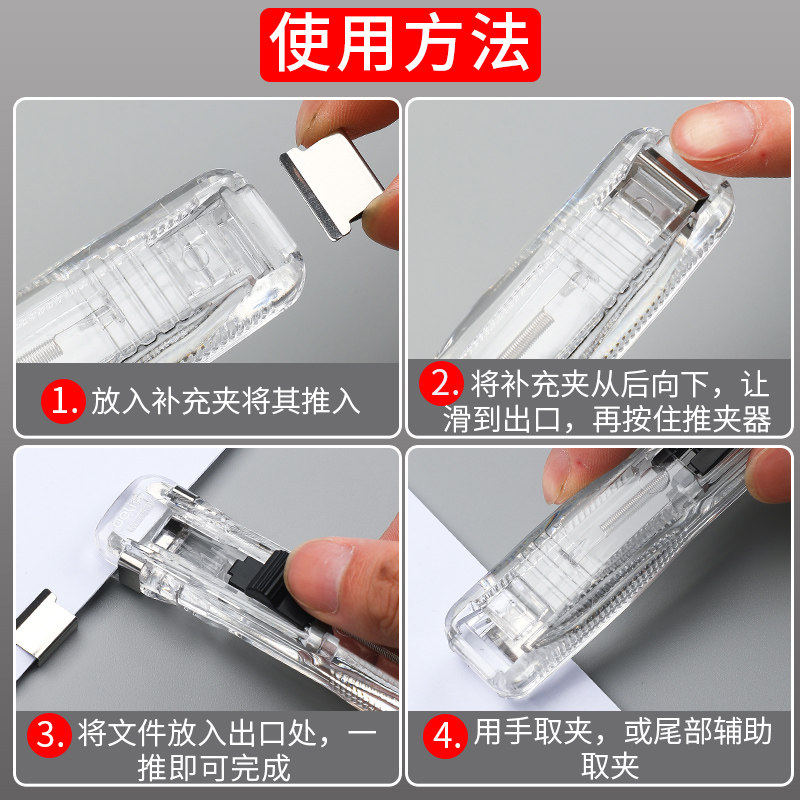 使用方法

1. 放入补充夹将其推入

2. 将补充夹从后向下，让滑到出口，再按住推夹器

3. 将文件放入出口处，一推即可完成

4. 用手取夹，或尾部辅助取夹