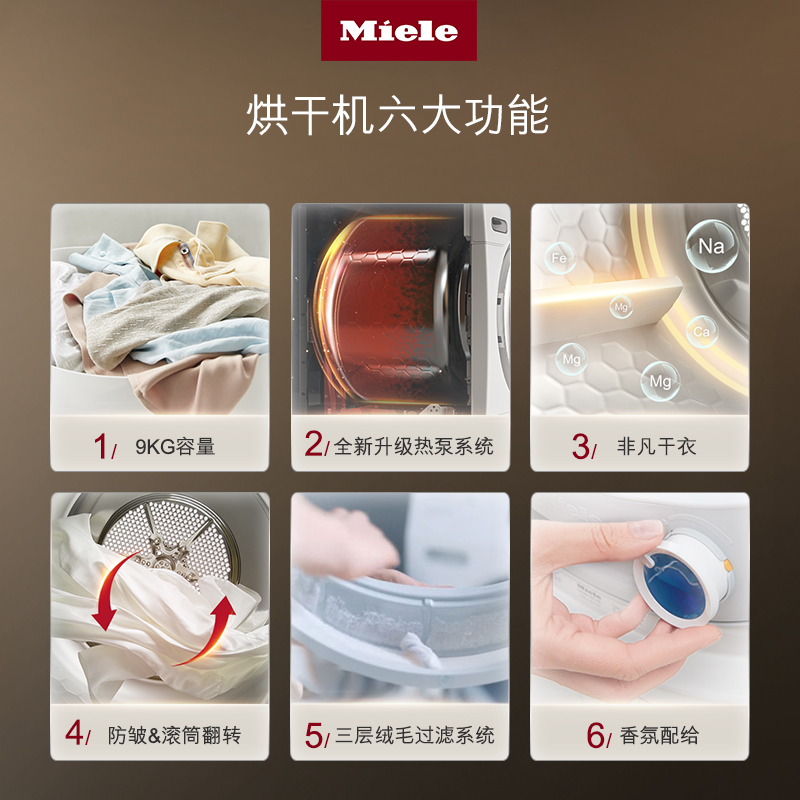 Miele

烘干机六大功能

Fe
Na
Mg
Ca
Mg
Mg

1/ 9KG容量

2/ 全新升级热泵系统

3/ 非凡干衣

4/ 防皱&滚筒翻转

5/ 三层绒毛过滤系统

6/ 香氛配给