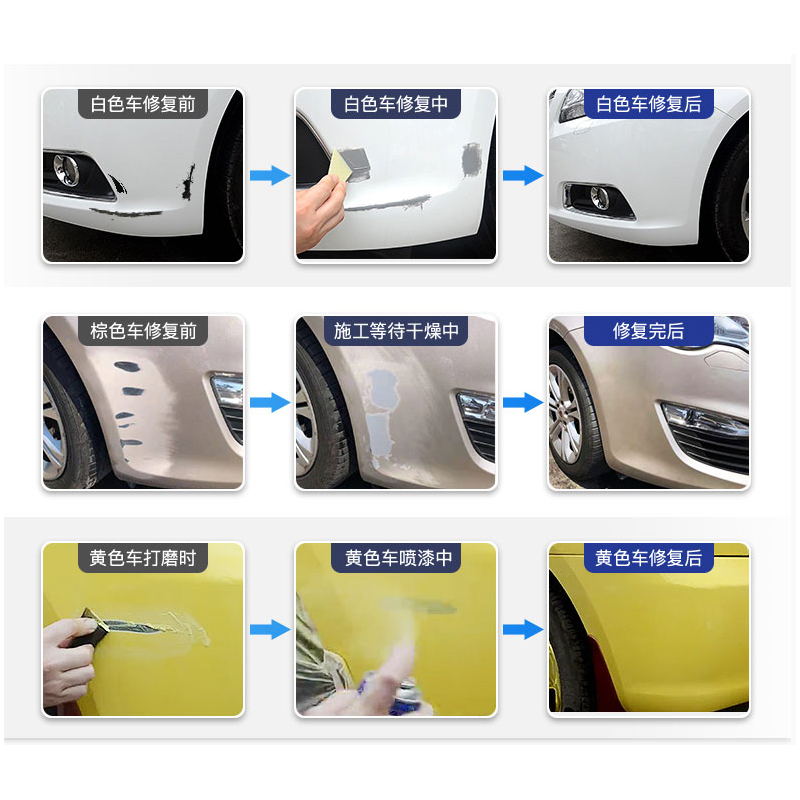 白色车修复前

白色车修复中

白色车修复后

棕色车修复前

施工等待干燥中

修复完后

黄色车打磨时

黄色车喷漆中

黄色车修复后