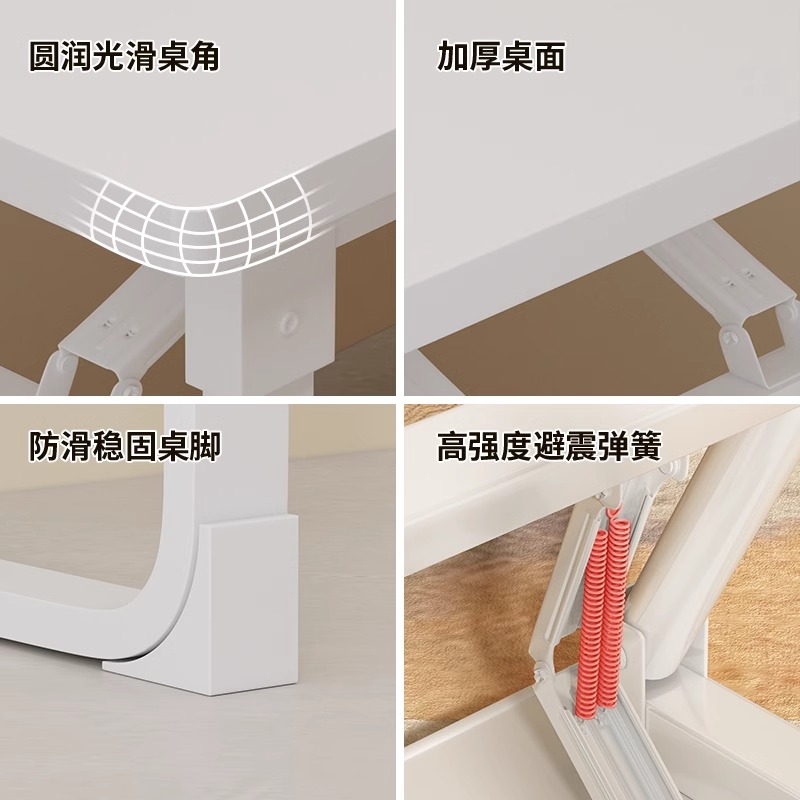 圆润光滑桌角

加厚桌面

防滑稳固桌脚

高强度避震弹簧