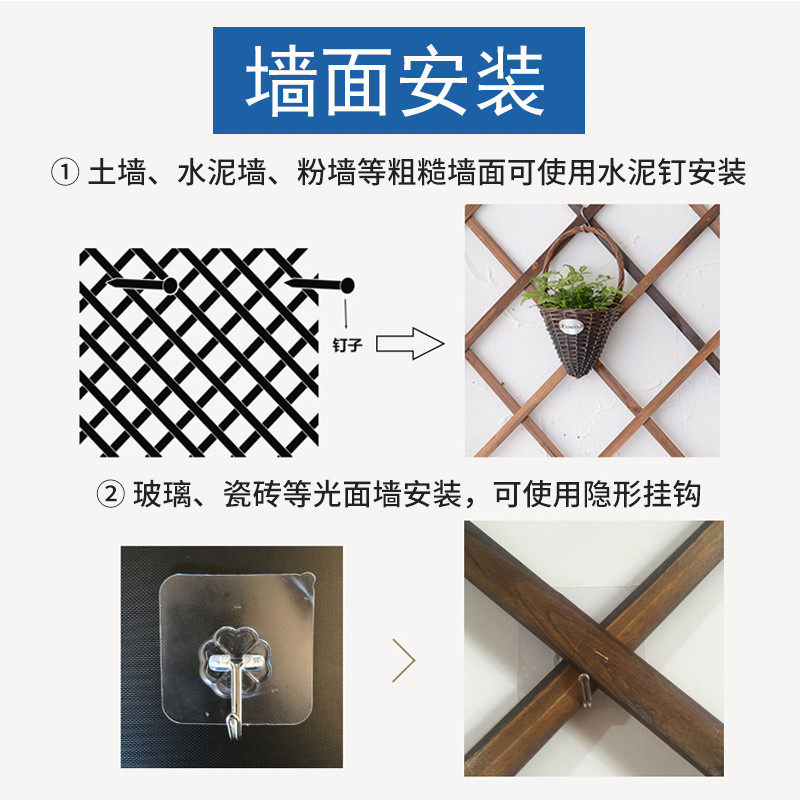 墙面安装

① 土墙、水泥墙、粉墙等粗糙墙面可使用水泥钉安装

钉子

② 玻璃、瓷砖等光面墙安装，可使用隐形挂钩