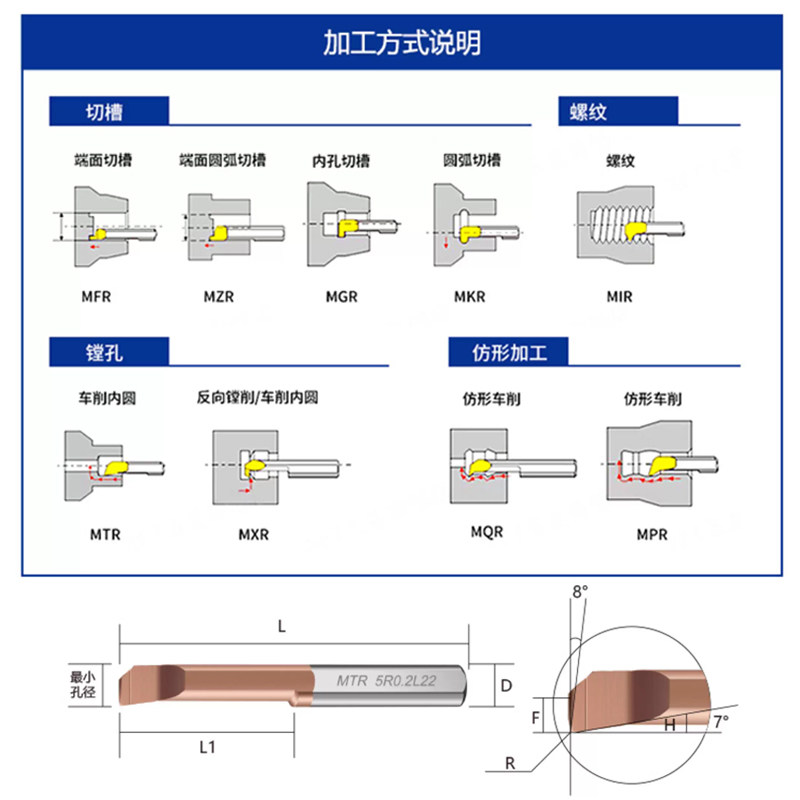 加工方式说明

切槽

端面切槽

MFR

端面圆弧切槽

MZR

内孔切槽

MGR

圆弧切槽

MKR

螺纹

螺纹

MIR

镗孔

车削内圆

MTR

反向镗削/车削内圆

MXR

仿形加工

仿形车削

MQR

仿形车削

MPR

L

最小孔径

MTR 5R0.2L22

D

L1

8°

F

H

7°

R