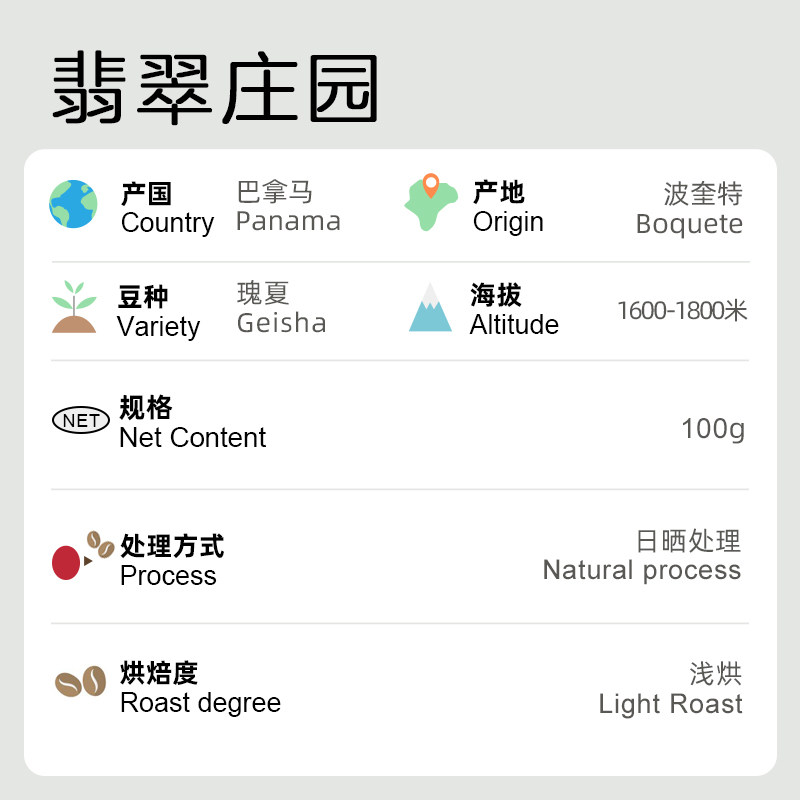 翡翠庄园

产国
Country

巴拿马
Panama

产地
Origin

波奎特
Boquete

豆种
Variety

瑰夏
Geisha

海拔
Altitude

1600-1800米

NET

规格
Net Content

100g

处理方式
Process

日晒处理
Natural process

烘焙度
Roast degree

浅烘
Light Roast