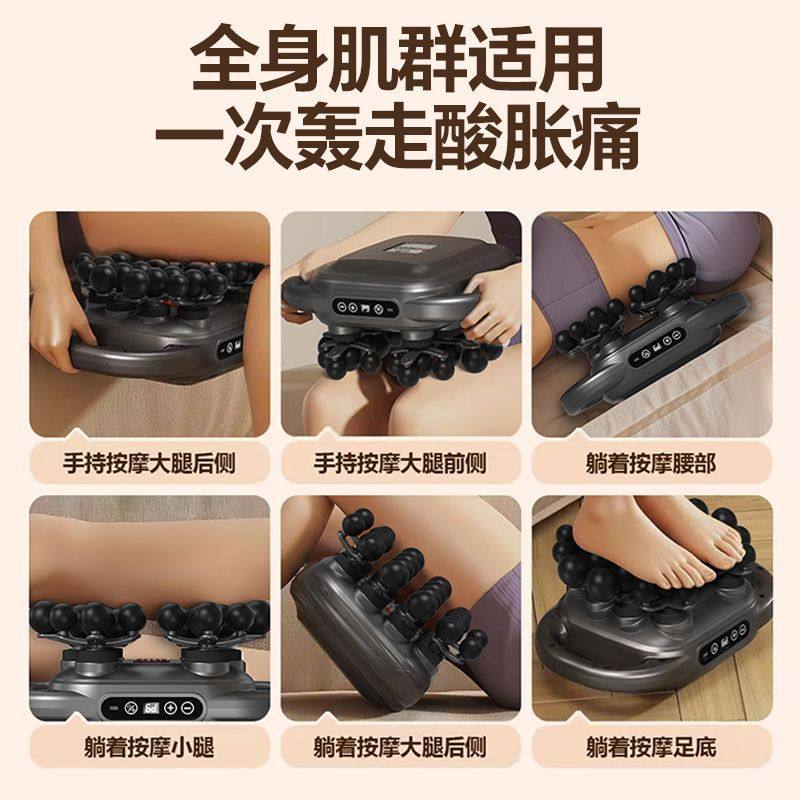 全身肌群适用
一次轰走酸胀痛

手持按摩大腿后侧

手持按摩大腿前侧

躺着按摩腰部

躺着按摩小腿

躺着按摩大腿后侧

躺着按摩足底