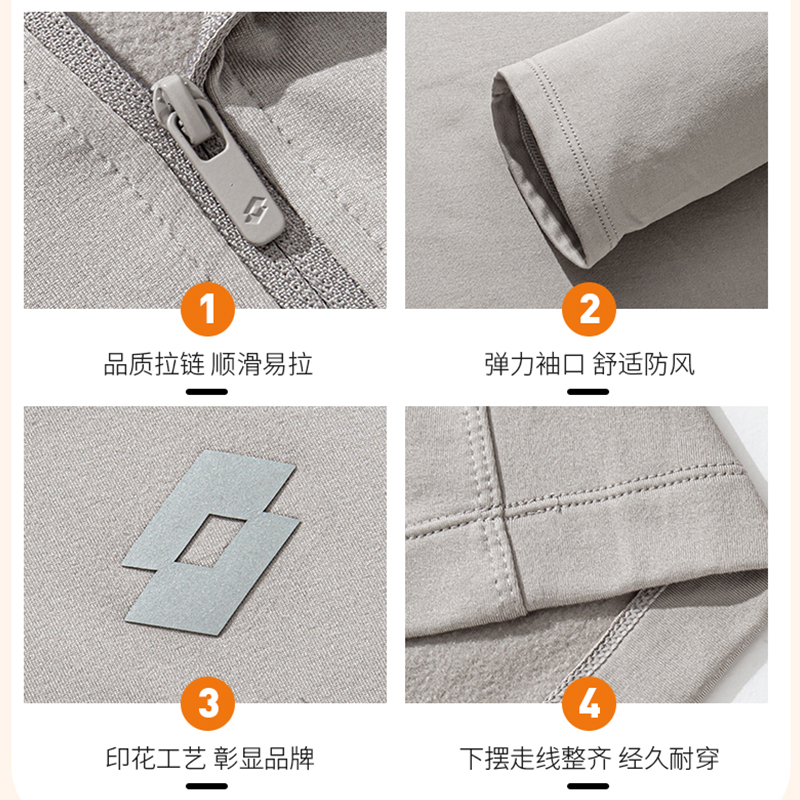 1
品质拉链 顺滑易拉

2
弹力袖口 舒适防风

3
印花工艺 彰显品牌

4
下摆走线整齐 经久耐穿