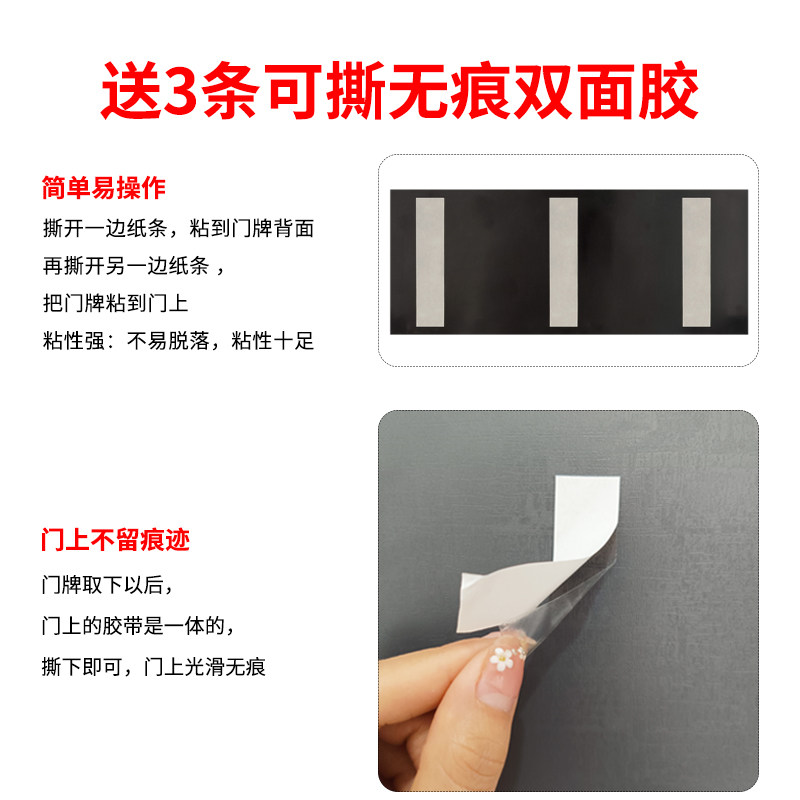 送3条可撕无痕双面胶

简单易操作

撕开一边纸条，粘到门牌背面

再撕开另一边纸条，

把门牌粘到门上

粘性强：不易脱落，粘性十足

门上不留痕迹

门牌取下以后，

门上的胶带是一体的，

撕下即可，门上光滑无痕